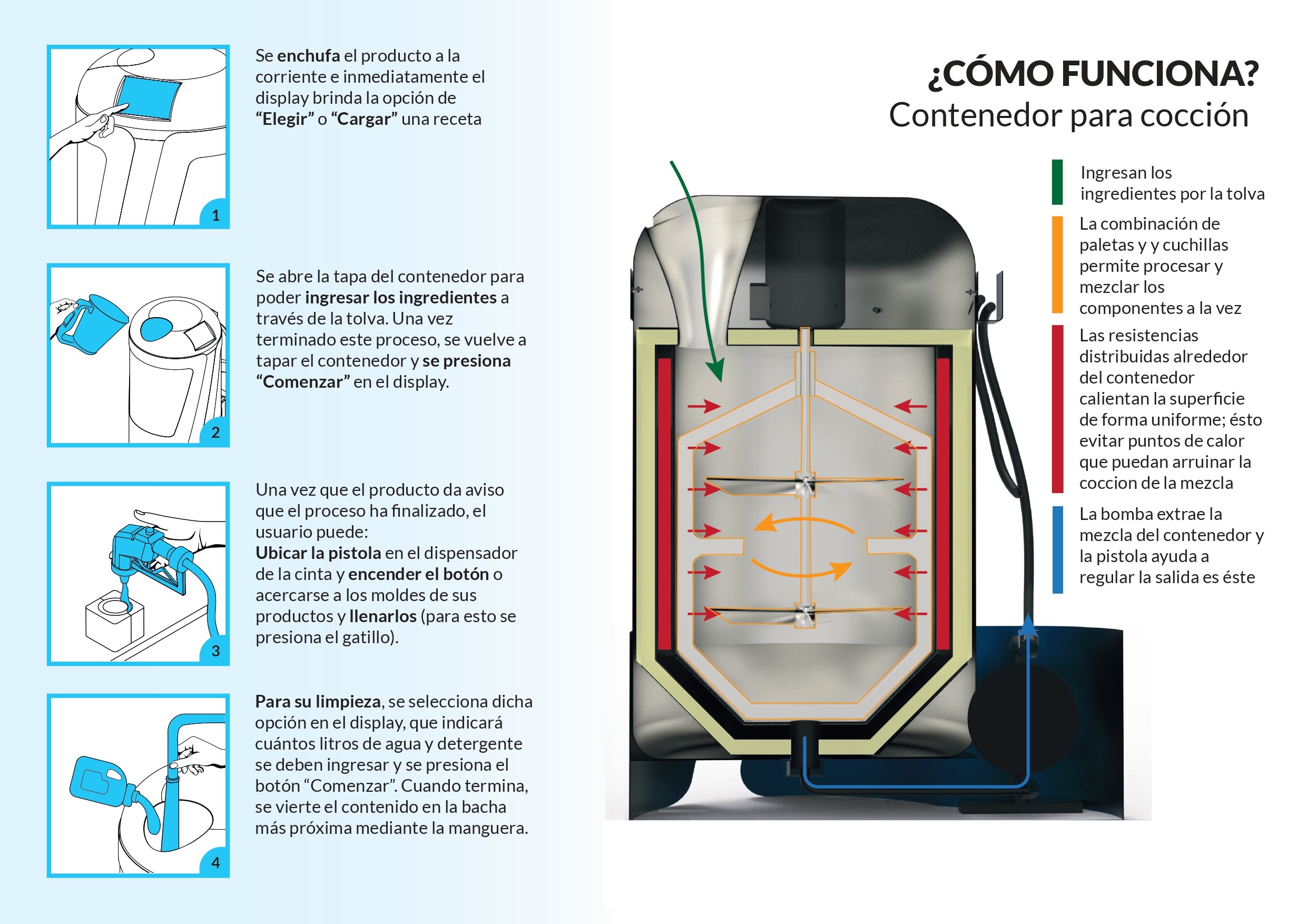 1

Se enchufa el producto a la corriente e inmediatamente el display brinda la opción de "Elegir" o "Cargar" una receta

2

Se abre la tapa del contenedor para poder ingresar los ingredientes a través de la tolva. Una vez terminado este proceso, se vuelve a tapar el contenedor y se presiona "Comenzar" en el display.

3

Una vez que el producto da aviso que el proceso ha finalizado, el usuario puede:
Ubicar la pistola en el dispensador de la cinta y encender el botón o acercarse a los moldes de sus productos y llenarlos (para esto se presiona el gatillo).

4

Para su limpieza, se selecciona dicha opción en el display, que indicará cuántos litros de agua y detergente se deben ingresar y se presiona el botón "Comenzar". Cuando termina, se vierte el contenido en la bacha más próxima mediante la manguera.

¿CÓMO FUNCIONA?
Contenedor para cocción

Ingresan los ingredientes por la tolva

La combinación de paletas y y cuchillas permite procesar y mezclar los componentes a la vez

Las resistencias distribuidas alrededor del contenedor calientan la superficie de forma uniforme; ésto evitar puntos de calor que puedan arruinar la coccion de la mezcla

La bomba extrae la mezcla del contenedor y la pistola ayuda a regular la salida es éste