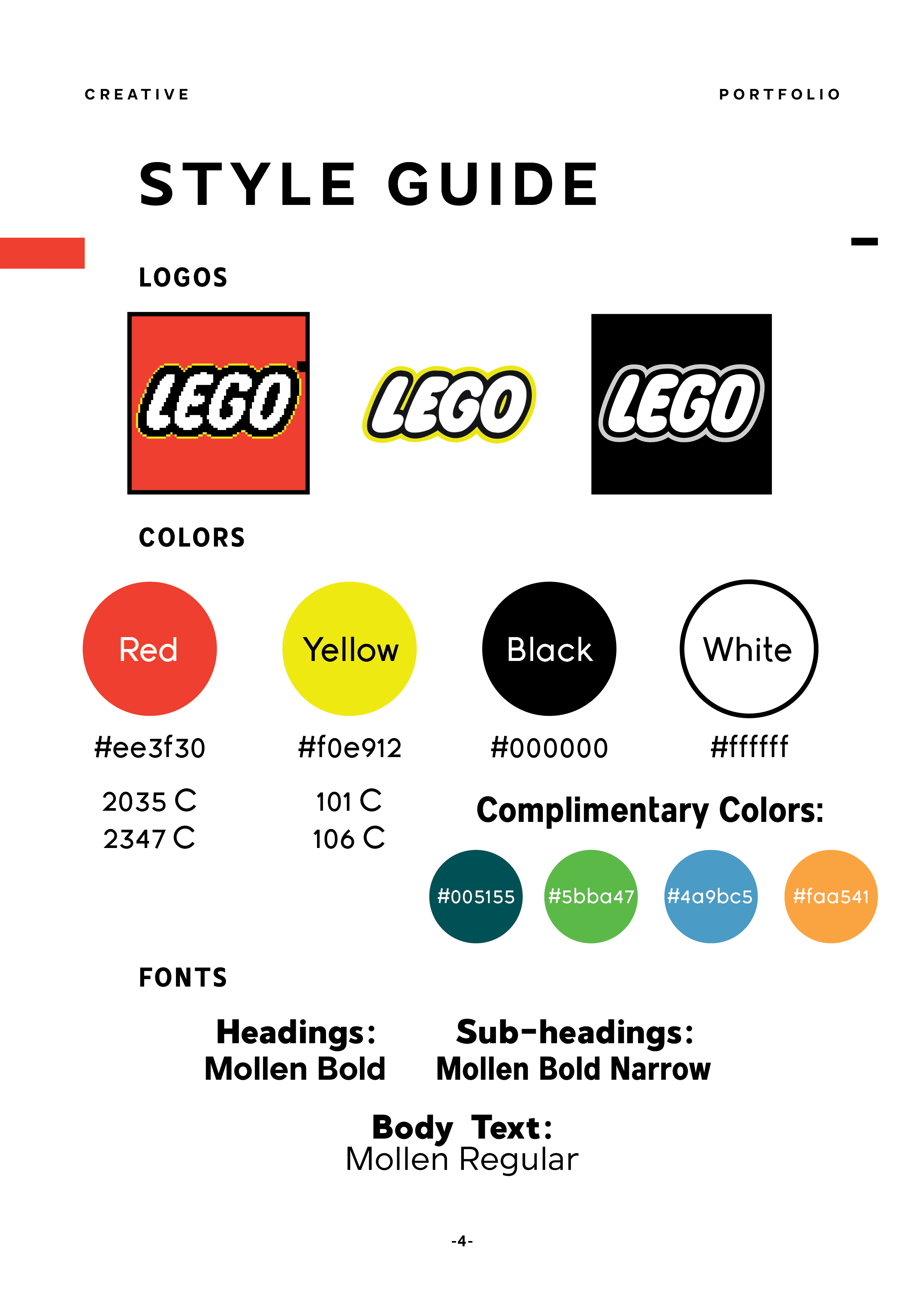 CREATIVE

PORTFOLIO

STYLE GUIDE

LOGOS

LEGO

LEGO

LEGO

COLORS

Red

#ee3f30

2035 C
2347 C

Yellow

#f0e912

101 C
106 C

Black

#000000

White

#ffffff

Complimentary Colors:

#005155

#5bba47

#4a9bc5

#faa541

FONTS

Headings:
Mollen Bold

Sub-headings:
Mollen Bold Narrow

Body Text:
Mollen Regular

-4-