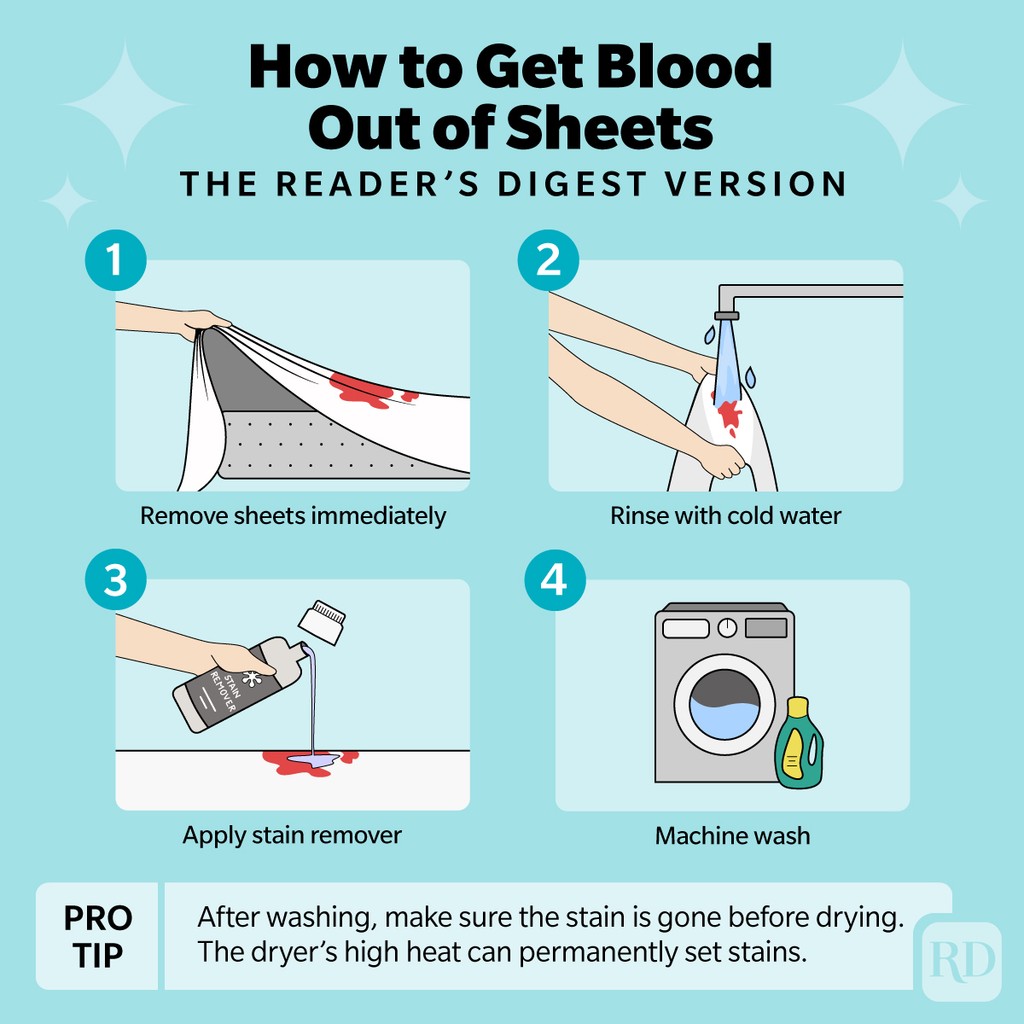 How to Get Blood Out of Sheets
THE READER'S DIGEST VERSION

1
Remove sheets immediately

2
Rinse with cold water

3
STAIN REMOVER
Apply stain remover

4
Machine wash

PRO TIP
After washing, make sure the stain is gone before drying. The dryer's high heat can permanently set stains.

RD