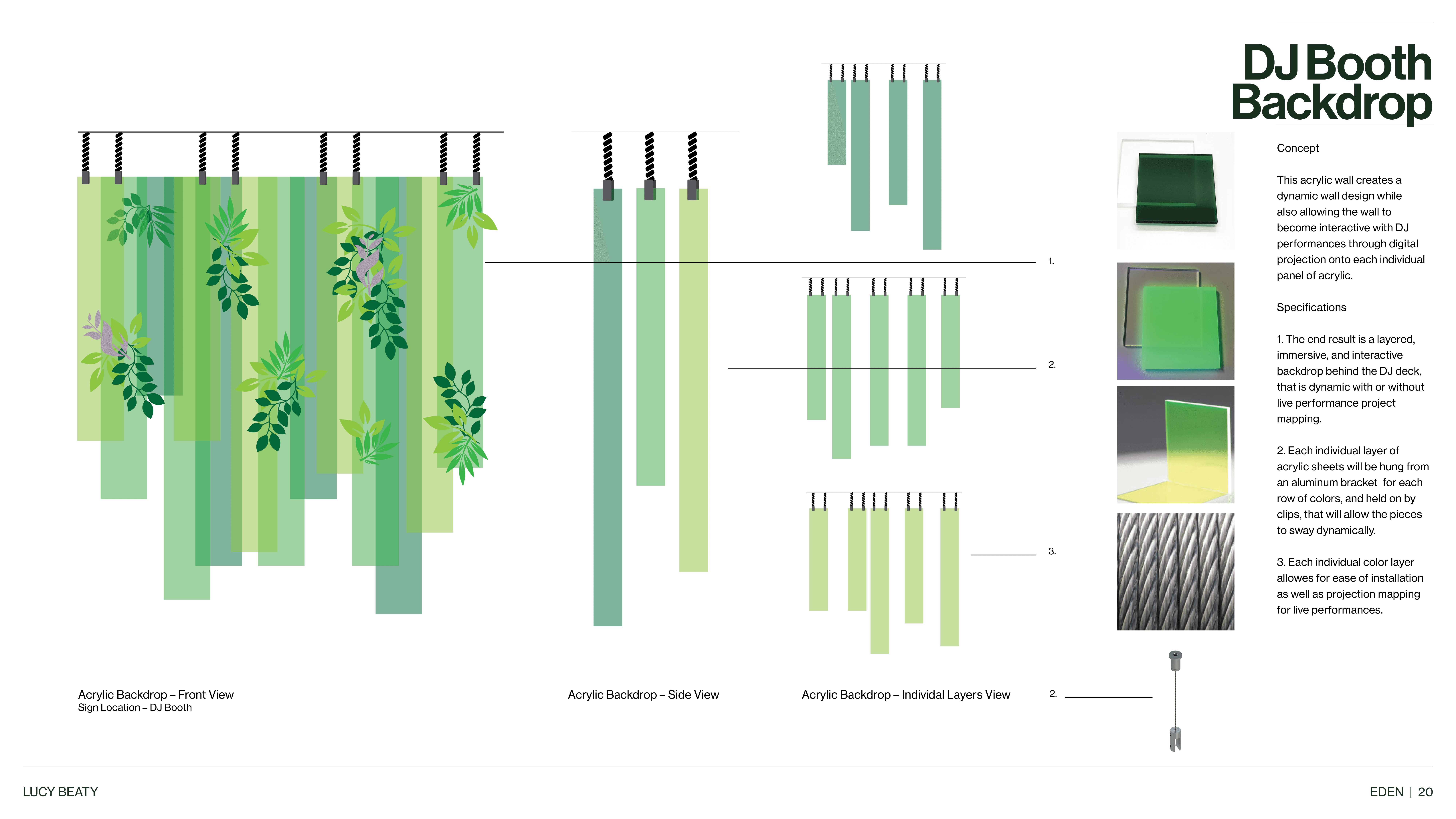 DJ Booth Backdrop

Concept

This acrylic wall creates a dynamic wall design while also allowing the wall to become interactive with DJ performances through digital projection onto each individual panel of acrylic.

Specifications

1. The end result is a layered, immersive, and interactive backdrop behind the DJ deck, that is dynamic with or without live performance project mapping.

2. Each individual layer of acrylic sheets will be hung from an aluminum bracket for each row of colors, and held on by clips, that will allow the pieces to sway dynamically.

3. Each individual color layer allowes for ease of installation as well as projection mapping for live performances.

1.

2.

3.

2.

Acrylic Backdrop – Front View
Sign Location – DJ Booth

Acrylic Backdrop – Side View

Acrylic Backdrop – Individal Layers View

LUCY BEATY

EDEN | 20