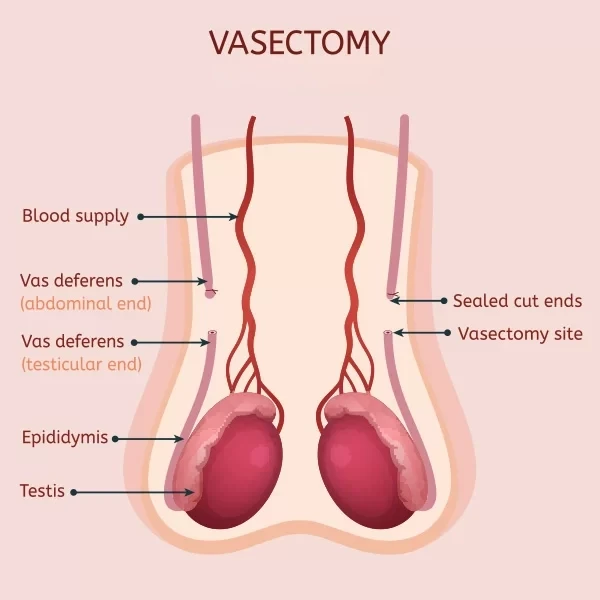 VASECTOMY

Blood supply

Vas deferens
(abdominal end)

Vas deferens
(testicular end)

Epididymis

Testis

Sealed cut ends

Vasectomy site