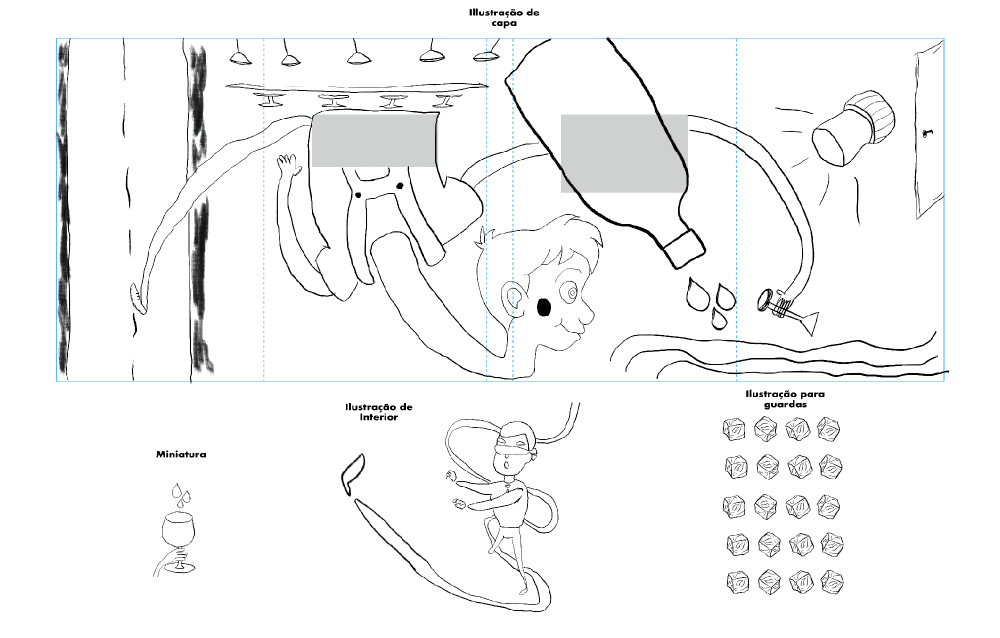 Illustração de capa

Miniatura

Ilustração de Interior

Ilustração para guardas