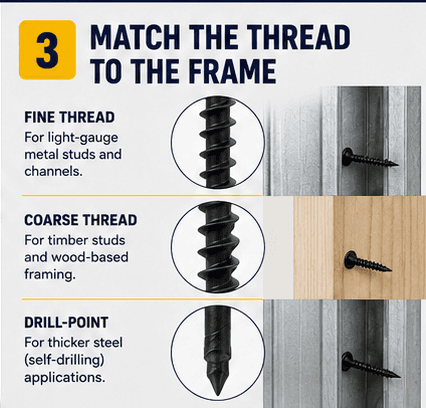 3

MATCH THE THREAD TO THE FRAME

FINE THREAD
For light-gauge metal studs and channels.

COARSE THREAD
For timber studs and wood-based framing.

DRILL-POINT
For thicker steel (self-drilling) applications.