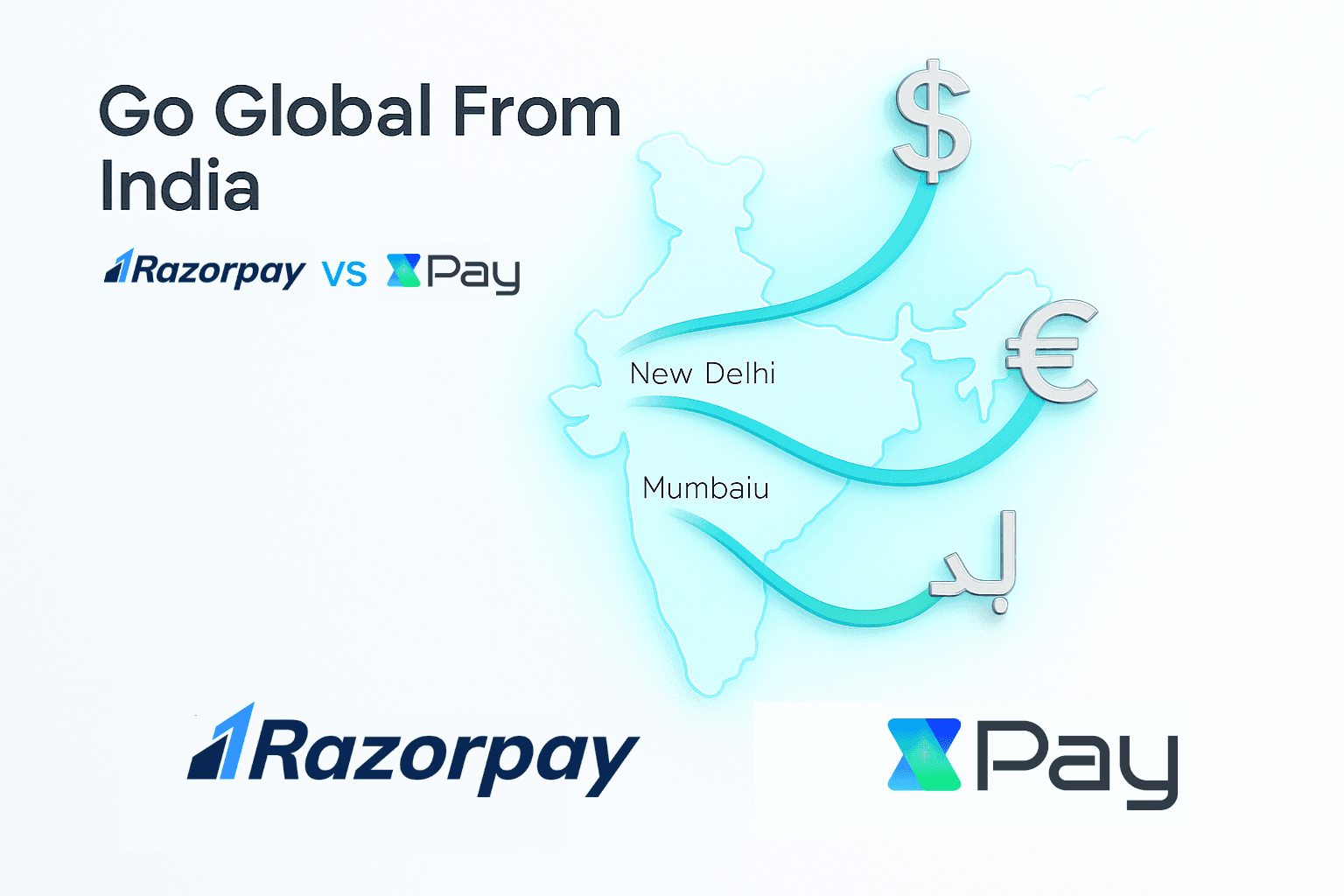 Go Global From India

Razorpay vs Pay

$

New Delhi

€

Mumbaiu

لد

Razorpay

Pay