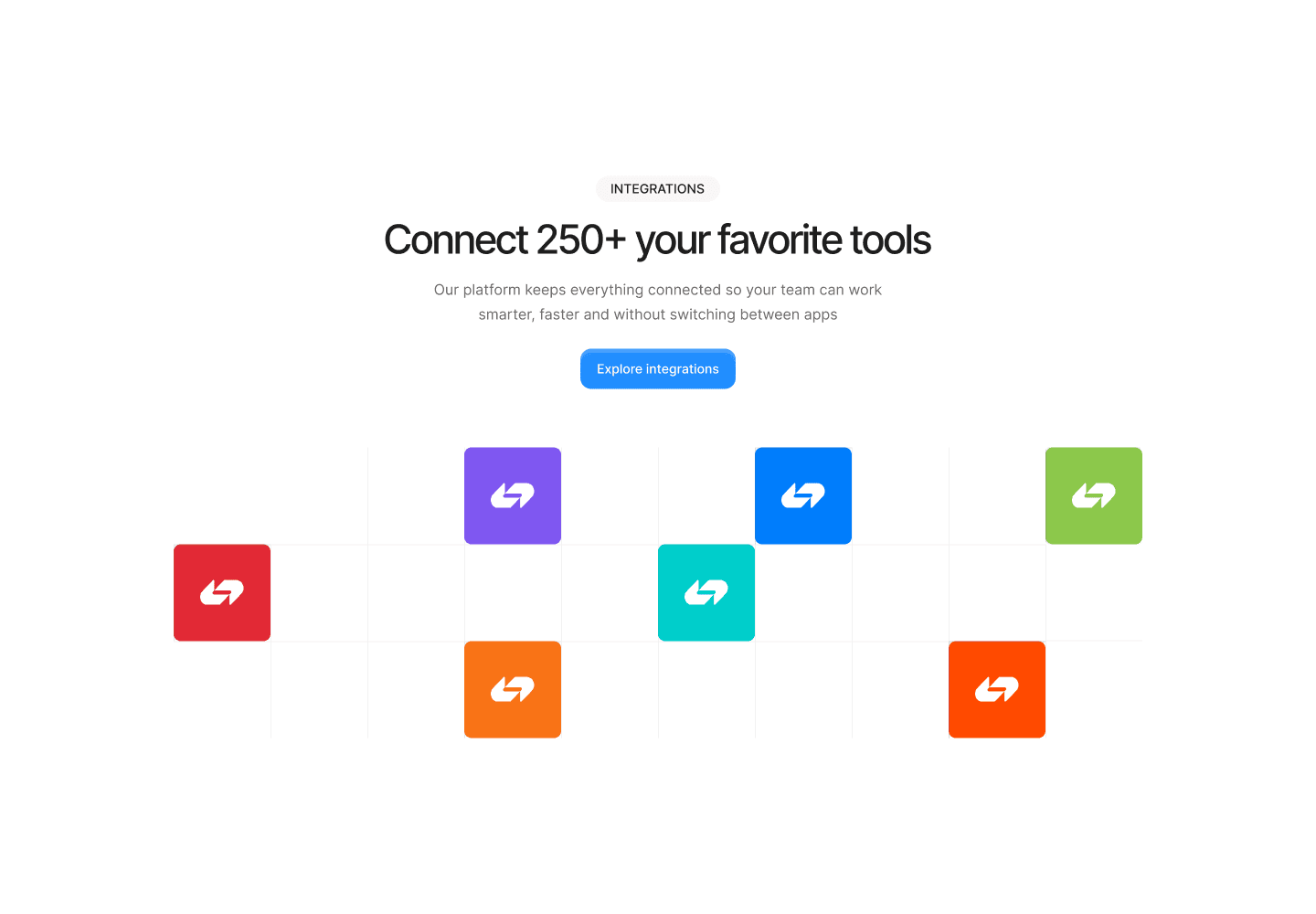 INTEGRATIONS

Connect 250+ your favorite tools

Our platform keeps everything connected so your team can work smarter, faster and without switching between apps

Explore integrations