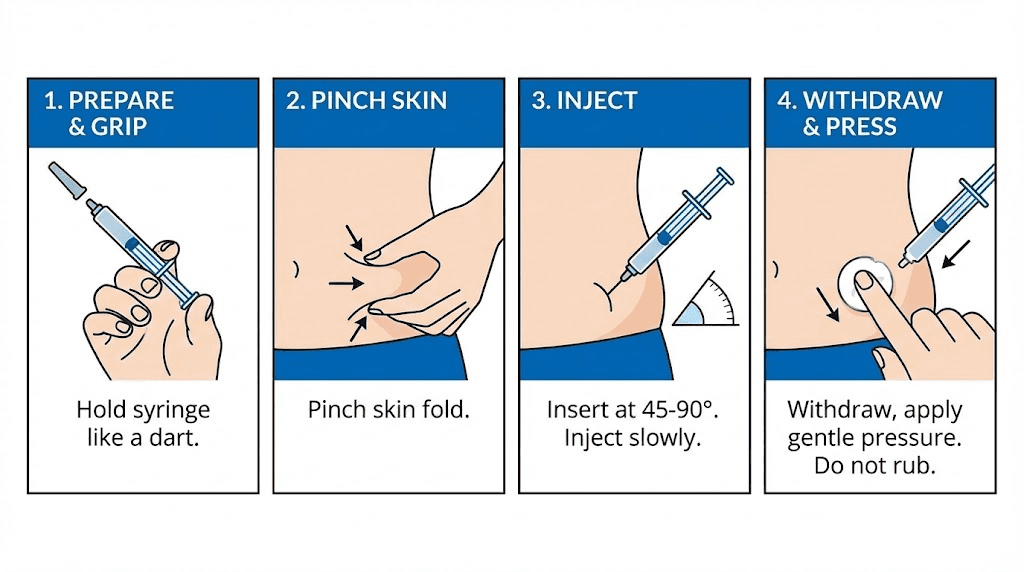 1. PREPARE & GRIP

Hold syringe like a dart.

2. PINCH SKIN

Pinch skin fold.

3. INJECT

Insert at 45-90°. Inject slowly.

4. WITHDRAW & PRESS

Withdraw, apply gentle pressure. Do not rub.