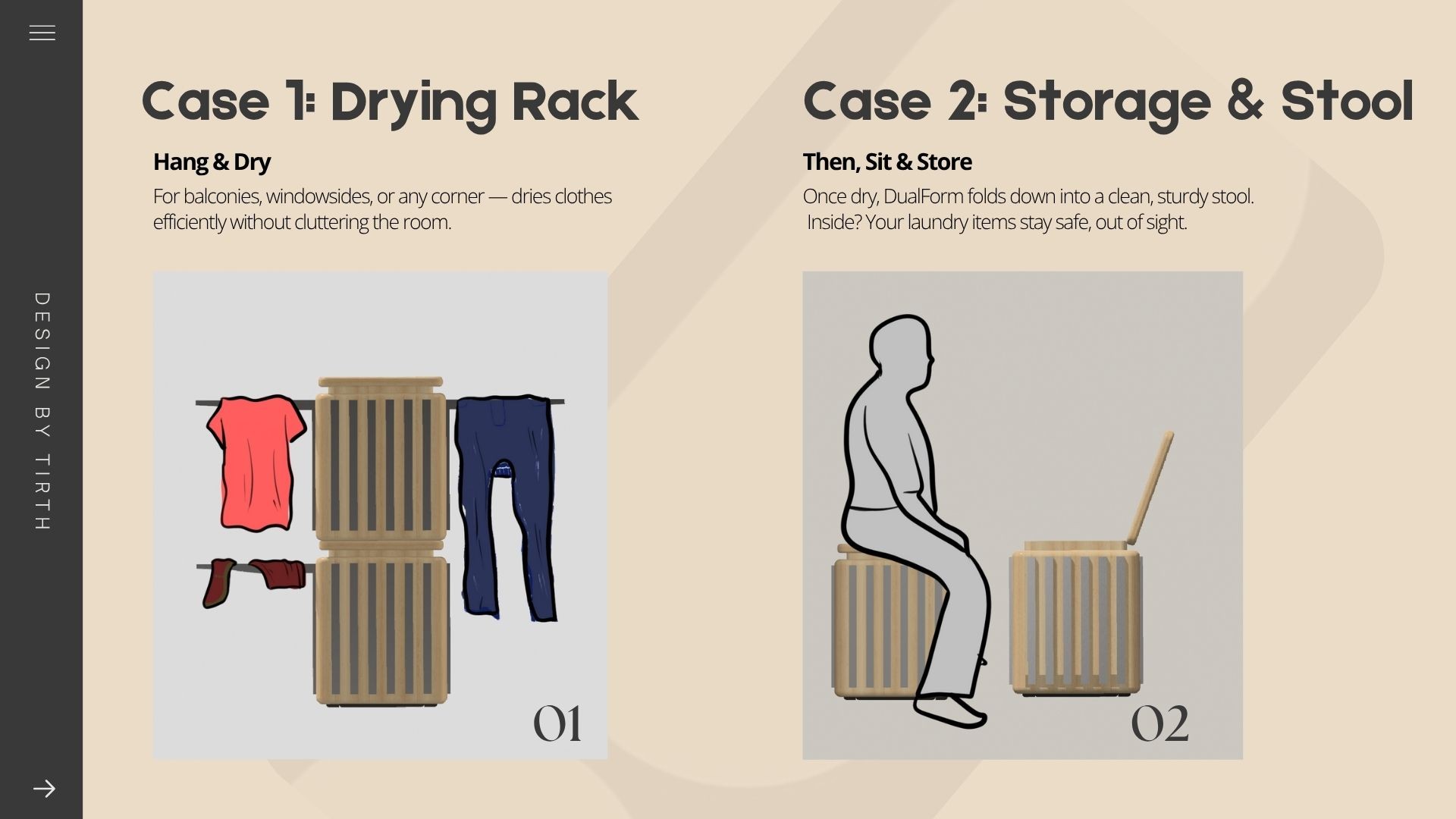 DESIGN BY TIRTH

Case 1: Drying Rack

Hang & Dry

For balconies, windowsides, or any corner — dries clothes efficiently without cluttering the room.

01

Case 2: Storage & Stool

Then, Sit & Store

Once dry, DualForm folds down into a clean, sturdy stool. Inside? Your laundry items stay safe, out of sight.

02