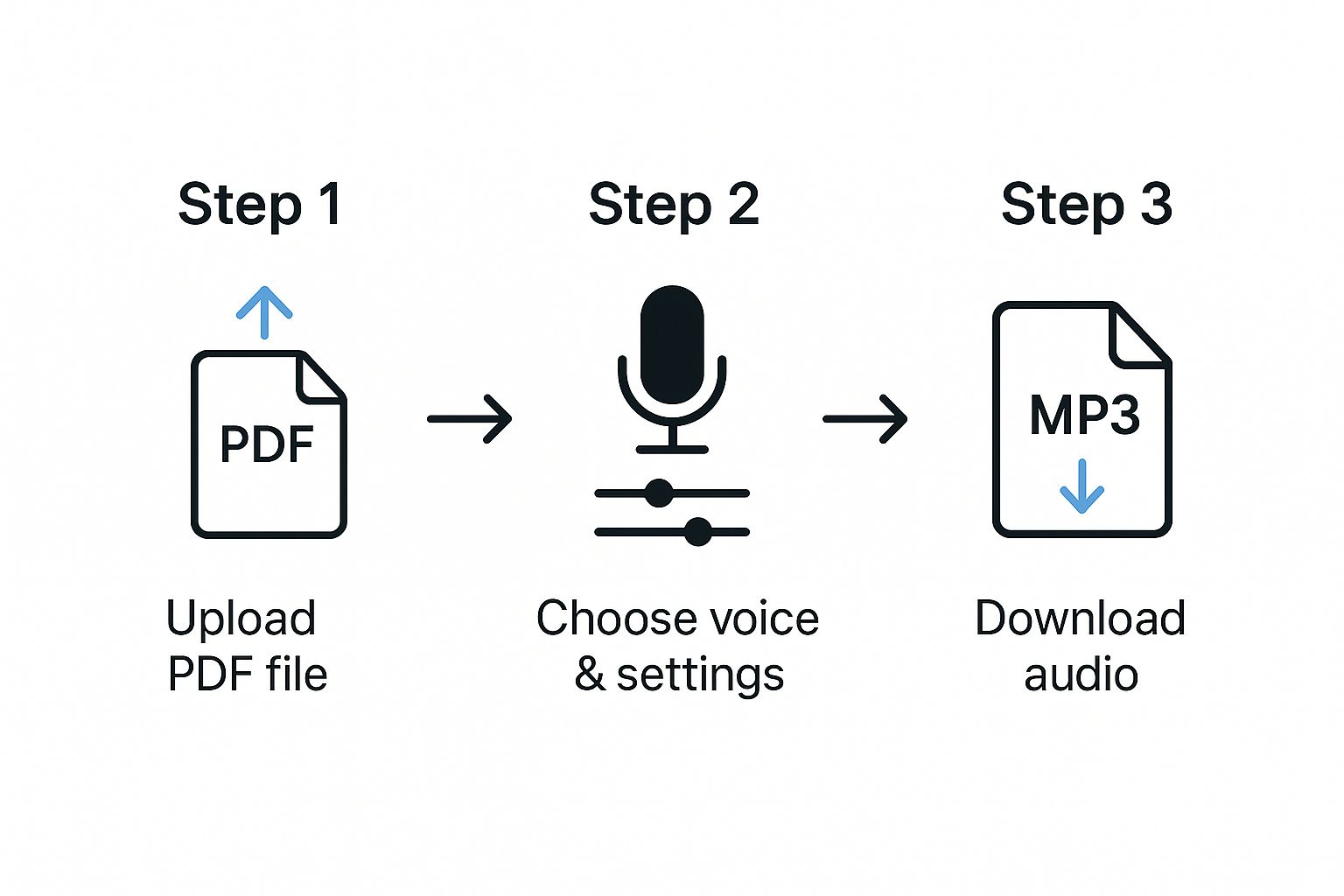 Step 1

PDF

Upload PDF file

Step 2

Choose voice & settings

Step 3

MP3

Download audio