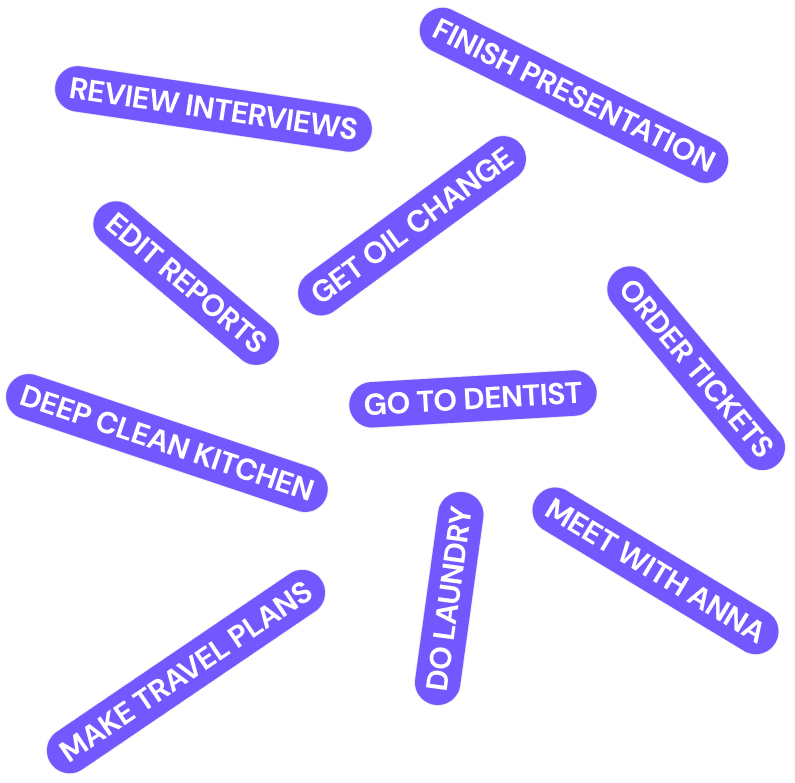 FINISH PRESENTATION

REVIEW INTERVIEWS

GET OIL CHANGE

EDIT REPORTS

ORDER TICKETS

GO TO DENTIST

DEEP CLEAN KITCHEN

DO LAUNDRY

MEET WITH ANNA

MAKE TRAVEL PLANS