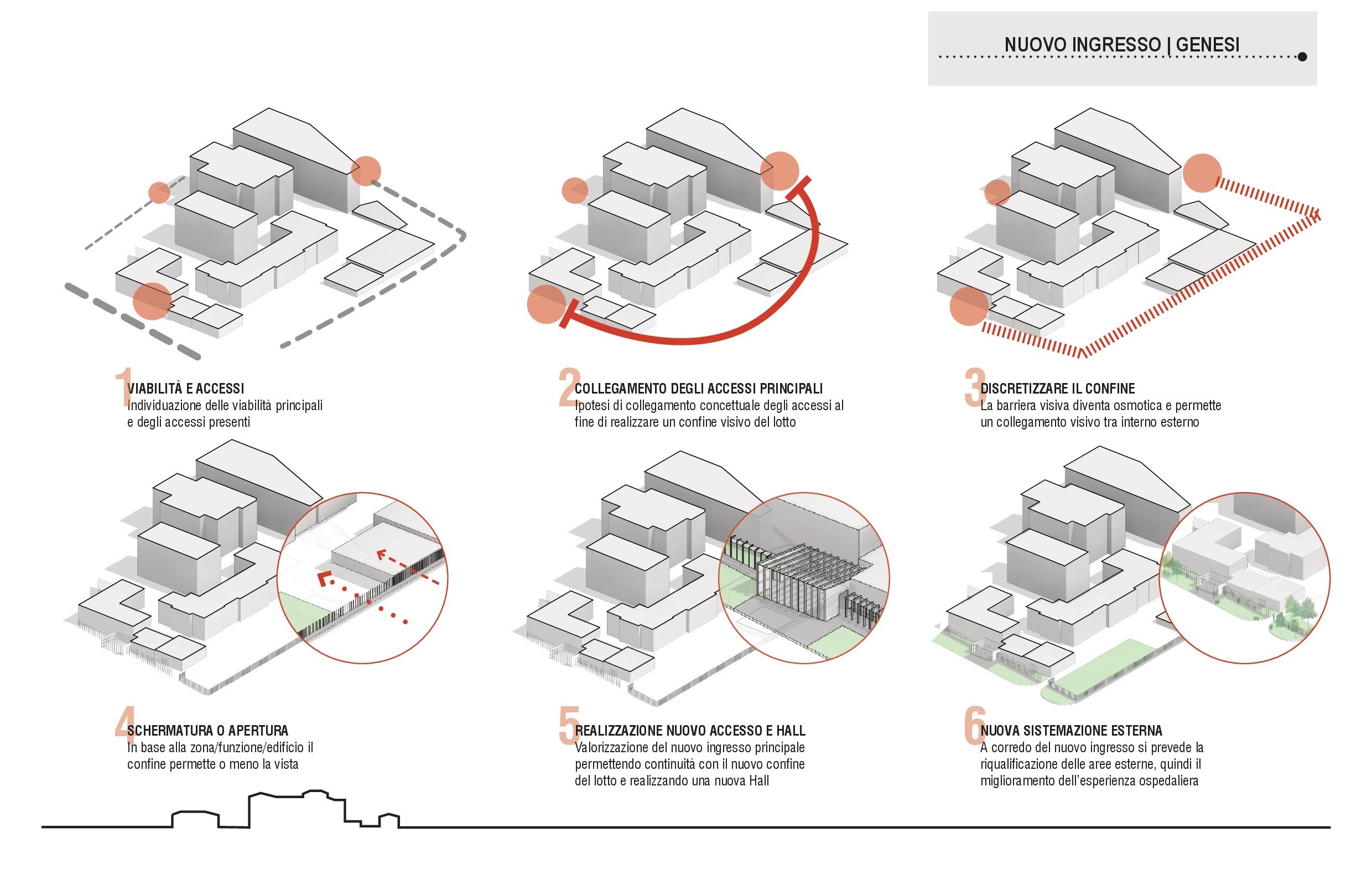 NUOVO INGRESSO | GENESI

1 VIABILITÀ E ACCESSI
Individuazione delle viabilità principali e degli accessi presenti

2 COLLEGAMENTO DEGLI ACCESSI PRINCIPALI
Ipotesi di collegamento concettuale degli accessi al fine di realizzare un confine visivo del lotto

3 DISCRETIZZARE IL CONFINE
La barriera visiva diventa osmotica e permette un collegamento visivo tra interno esterno

4 SCHERMATURA O APERTURA
In base alla zona/funzione/edificio il confine permette o meno la vista

5 REALIZZAZIONE NUOVO ACCESSO E HALL
Valorizzazione del nuovo ingresso principale permettendo continuità con il nuovo confine del lotto e realizzando una nuova Hall

6 NUOVA SISTEMAZIONE ESTERNA
A corredo del nuovo ingresso si prevede la riqualificazione delle aree esterne, quindi il miglioramento dell'esperienza ospedaliera