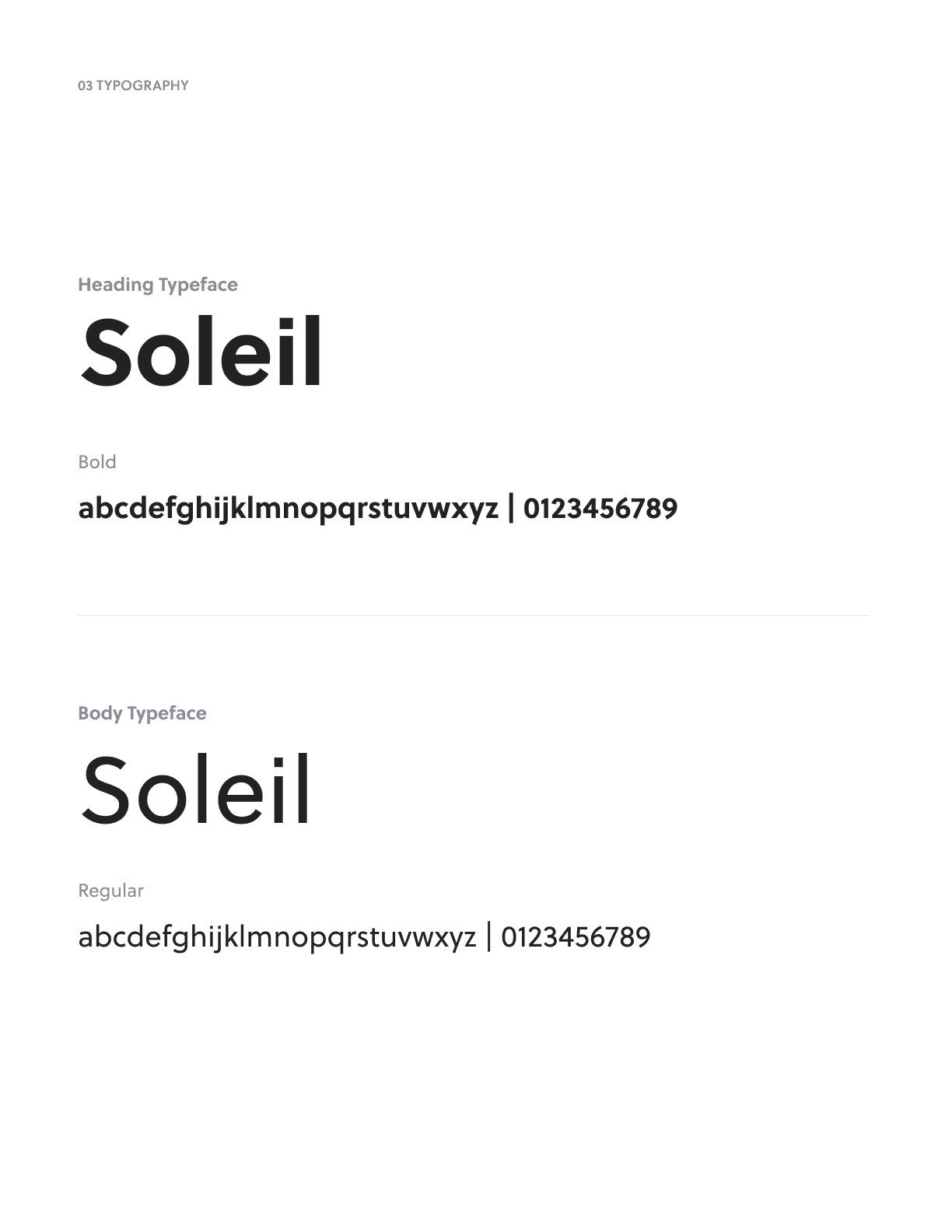 03 TYPOGRAPHY

Heading Typeface

Soleil

Bold

abcdefghijklmnopqrstuvwxyz | 0123456789

Body Typeface

Soleil

Regular

abcdefghijklmnopqrstuvwxyz | 0123456789