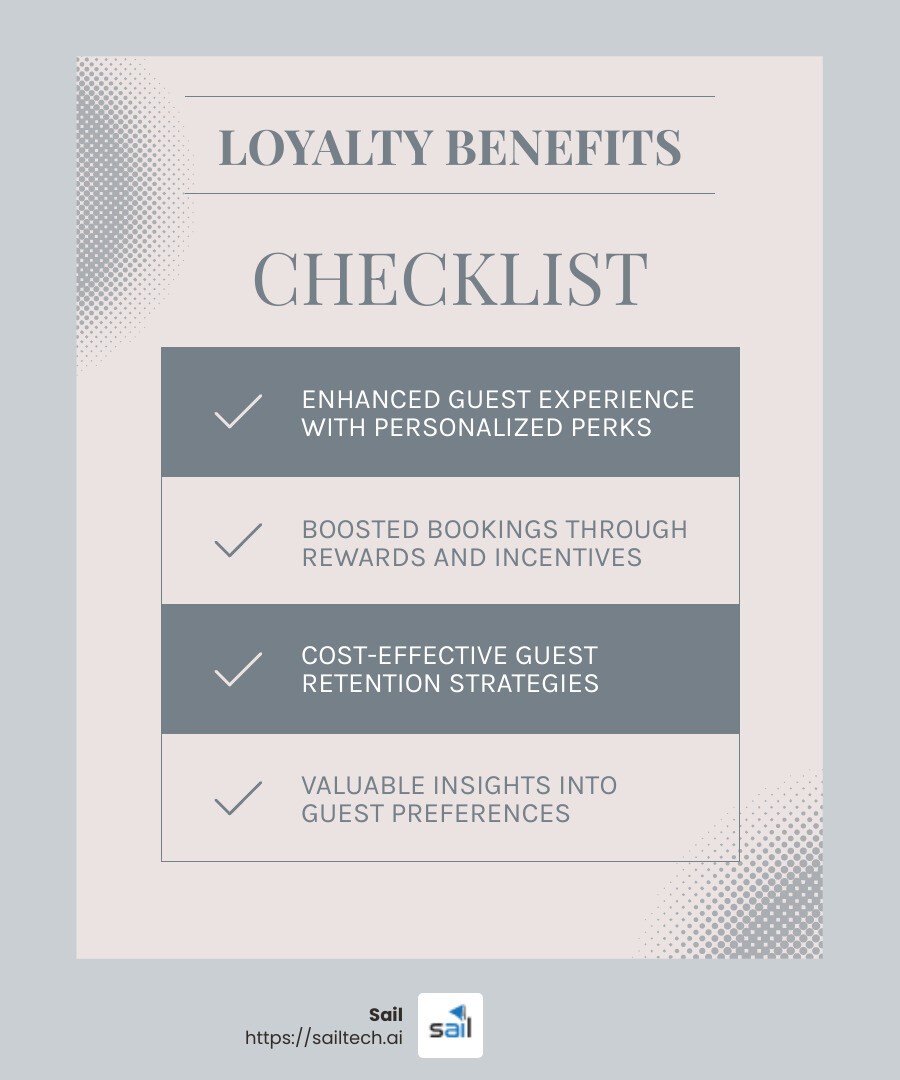 LOYALTY BENEFITS

CHECKLIST

ENHANCED GUEST EXPERIENCE WITH PERSONALIZED PERKS

BOOSTED BOOKINGS THROUGH REWARDS AND INCENTIVES

COST-EFFECTIVE GUEST RETENTION STRATEGIES

VALUABLE INSIGHTS INTO GUEST PREFERENCES

Sail
https://sailtech.ai

sail