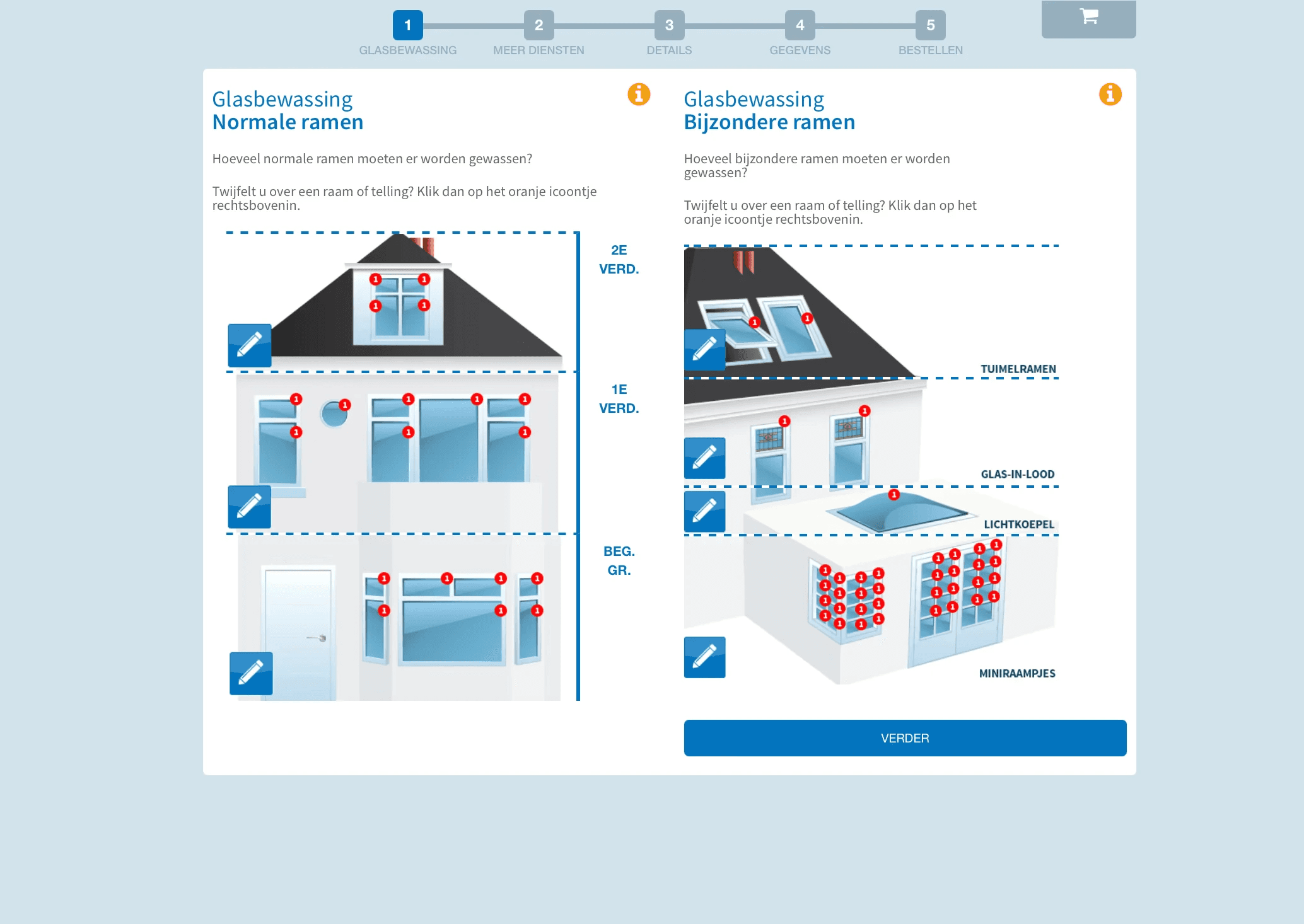 1 GLASBEWASSING
2 MEER DIENSTEN
3 DETAILS
4 GEGEVENS
5 BESTELLEN

Glasbewassing
Normale ramen

Hoeveel normale ramen moeten er worden gewassen?

Twijfelt u over een raam of telling? Klik dan op het oranje icoontje rechtsbovenin.

2E VERD.

1E VERD.

BEG. GR.

Glasbewassing
Bijzondere ramen

Hoeveel bijzondere ramen moeten er worden gewassen?

Twijfelt u over een raam of telling? Klik dan op het oranje icoontje rechtsbovenin.

TUIMELRAMEN

GLAS-IN-LOOD

LICHTKOEPEL

MINIRAAMPJES

VERDER