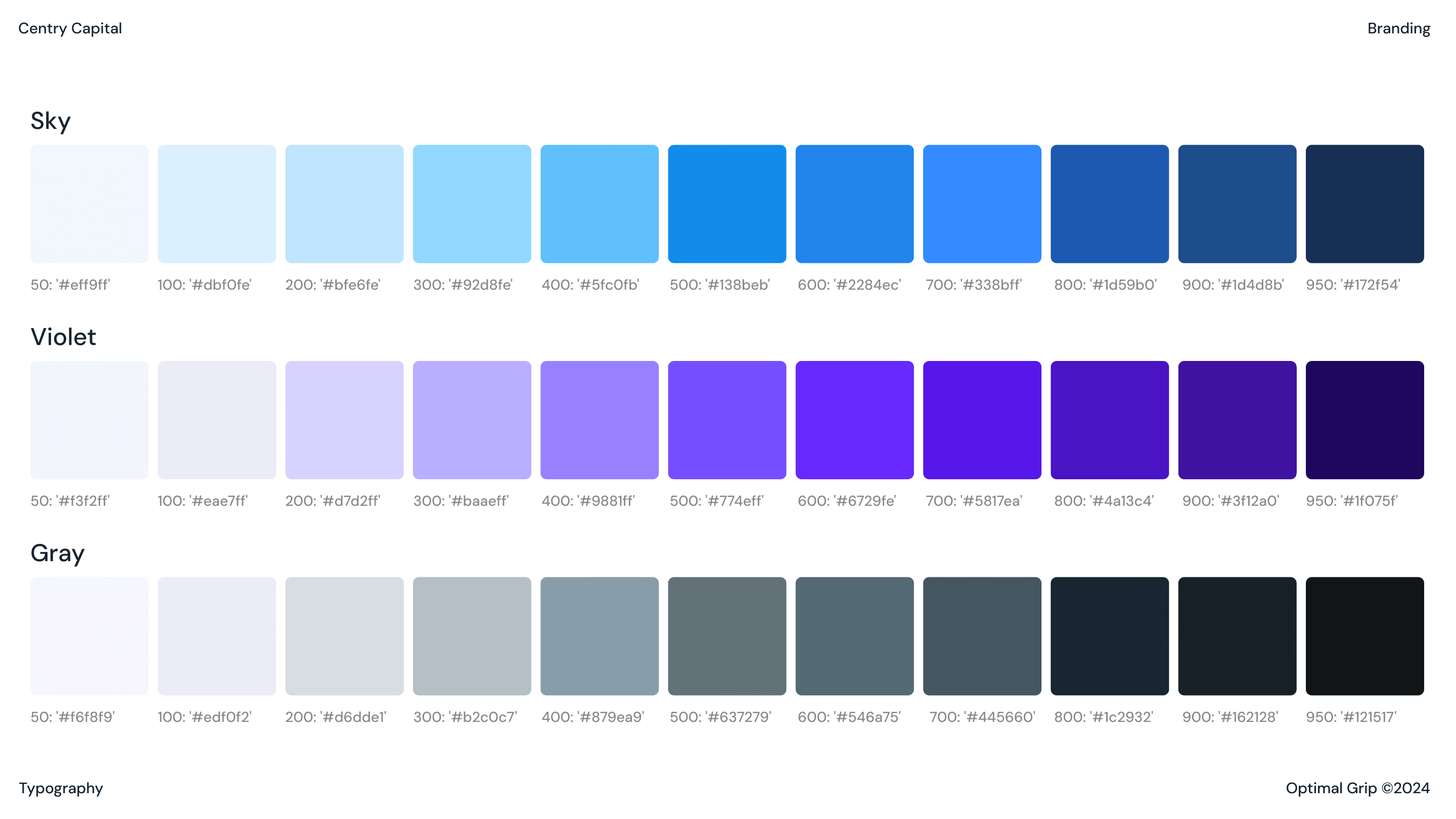 Centry Capital

Branding

Sky

50: '#eff9ff'

100: '#dbf0fe'

200: '#bfe6fe'

300: '#92d8fe'

400: '#5fc0fb'

500: '#138beb'

600: '#2284ec'

700: '#338bff'

800: '#1d59b0'

900: '#1d4d8b'

950: '#172f54'

Violet

50: '#f3f2ff'

100: '#eae7ff'

200: '#d7d2ff'

300: '#baaeff'

400: '#9881ff'

500: '#774eff'

600: '#6729fe'

700: '#5817ea'

800: '#4a13c4'

900: '#3f12a0'

950: '#1f075f'

Gray

50: '#f6f8f9'

100: '#edf0f2'

200: '#d6dde1'

300: '#b2c0c7'

400: '#879ea9'

500: '#637279'

600: '#546a75'

700: '#445660'

800: '#1c2932'

900: '#162128'

950: '#121517'

Typography

Optimal Grip ©2024