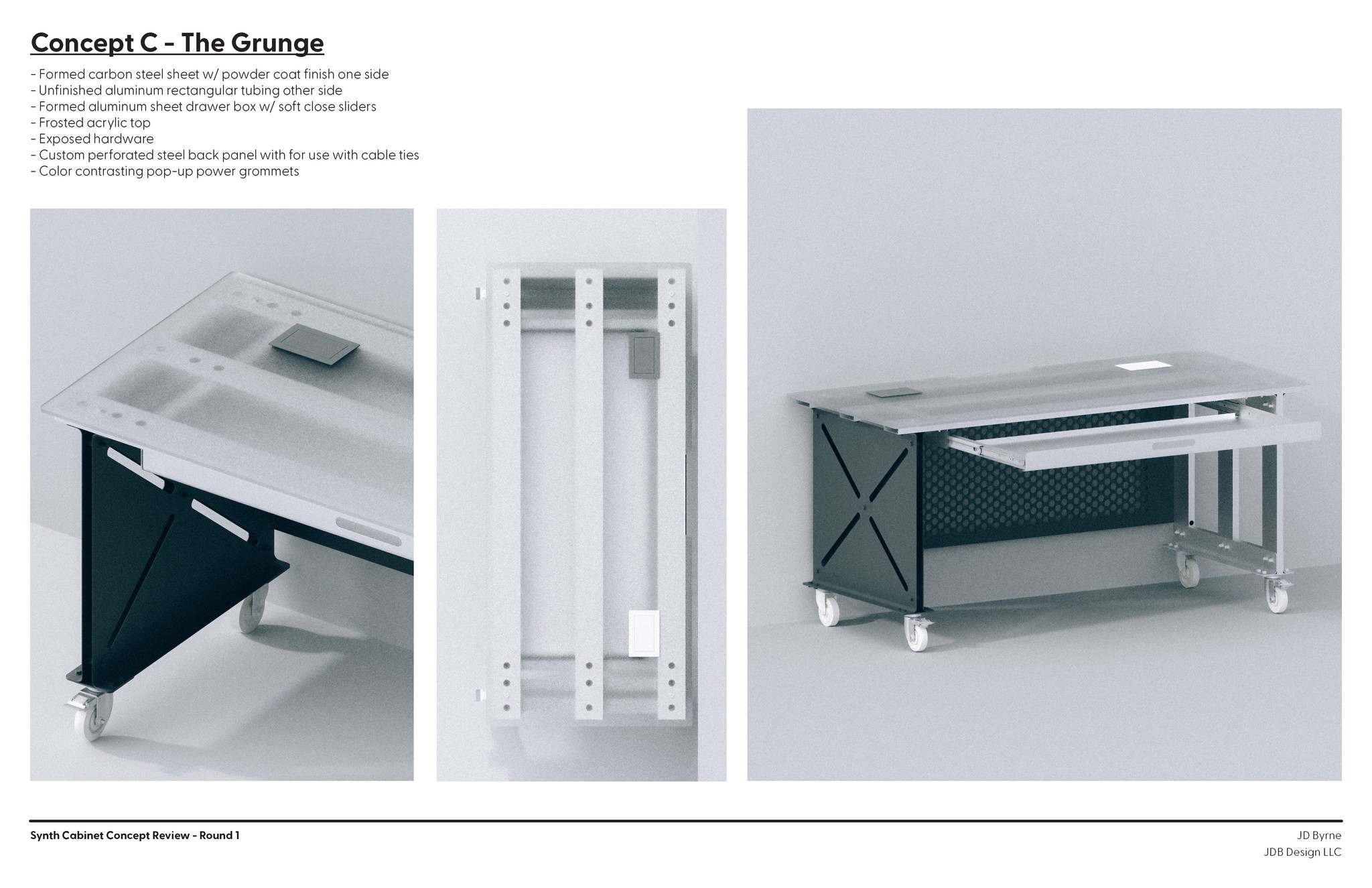 Concept C - The Grunge

- Formed carbon steel sheet w/ powder coat finish one side
- Unfinished aluminum rectangular tubing other side
- Formed aluminum sheet drawer box w/ soft close sliders
- Frosted acrylic top
- Exposed hardware
- Custom perforated steel back panel with for use with cable ties
- Color contrasting pop-up power grommets

Synth Cabinet Concept Review - Round 1

JD Byrne
JDB Design LLC