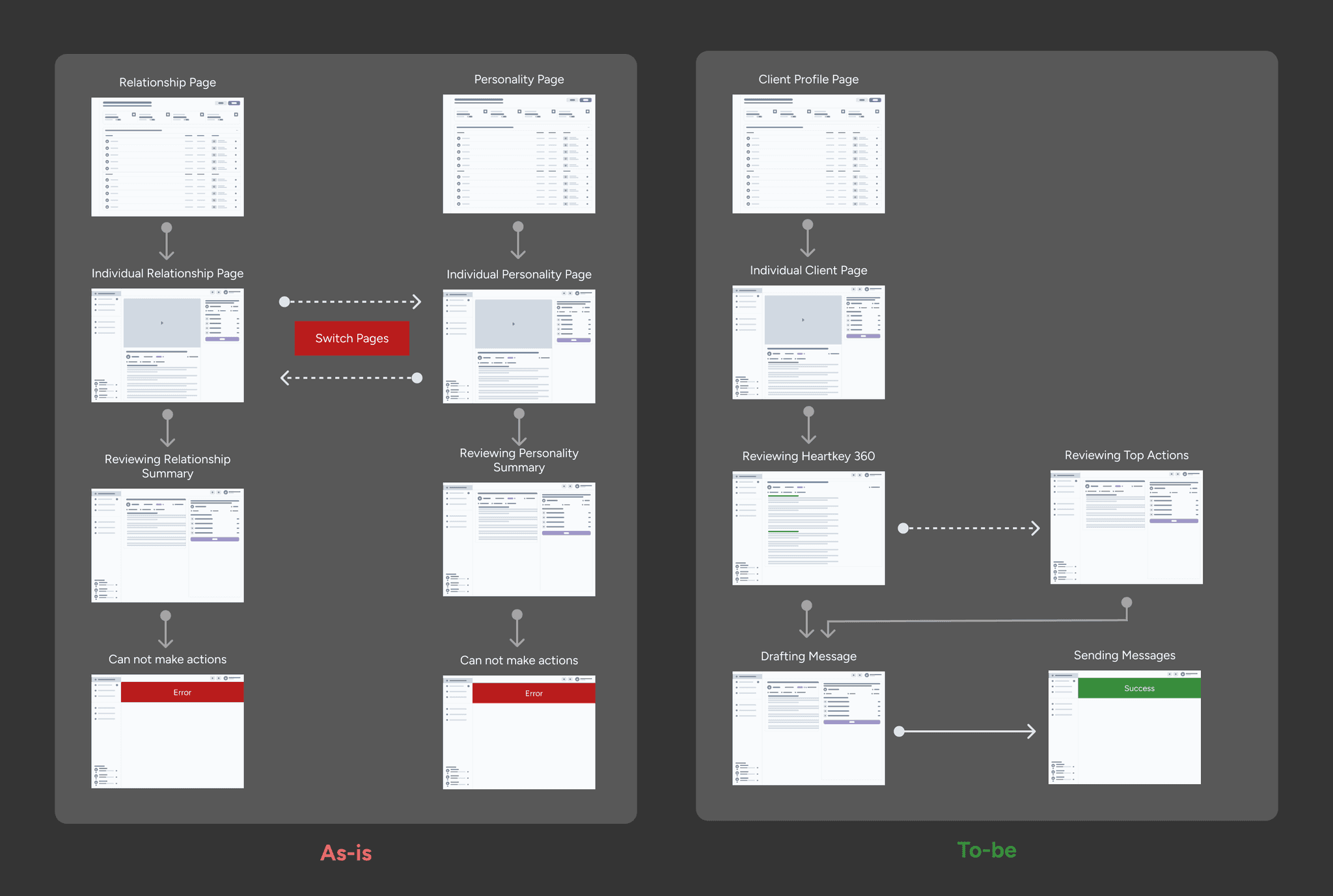 Relationship Page

Individual Relationship Page

Reviewing Relationship Summary

Can not make actions

Error

Switch Pages

Personality Page

Individual Personality Page

Reviewing Personality Summary

Can not make actions

Error

As-is

Client Profile Page

Individual Client Page

Reviewing Heartkey 360

Reviewing Top Actions

Drafting Message

Sending Messages

Success

To-be