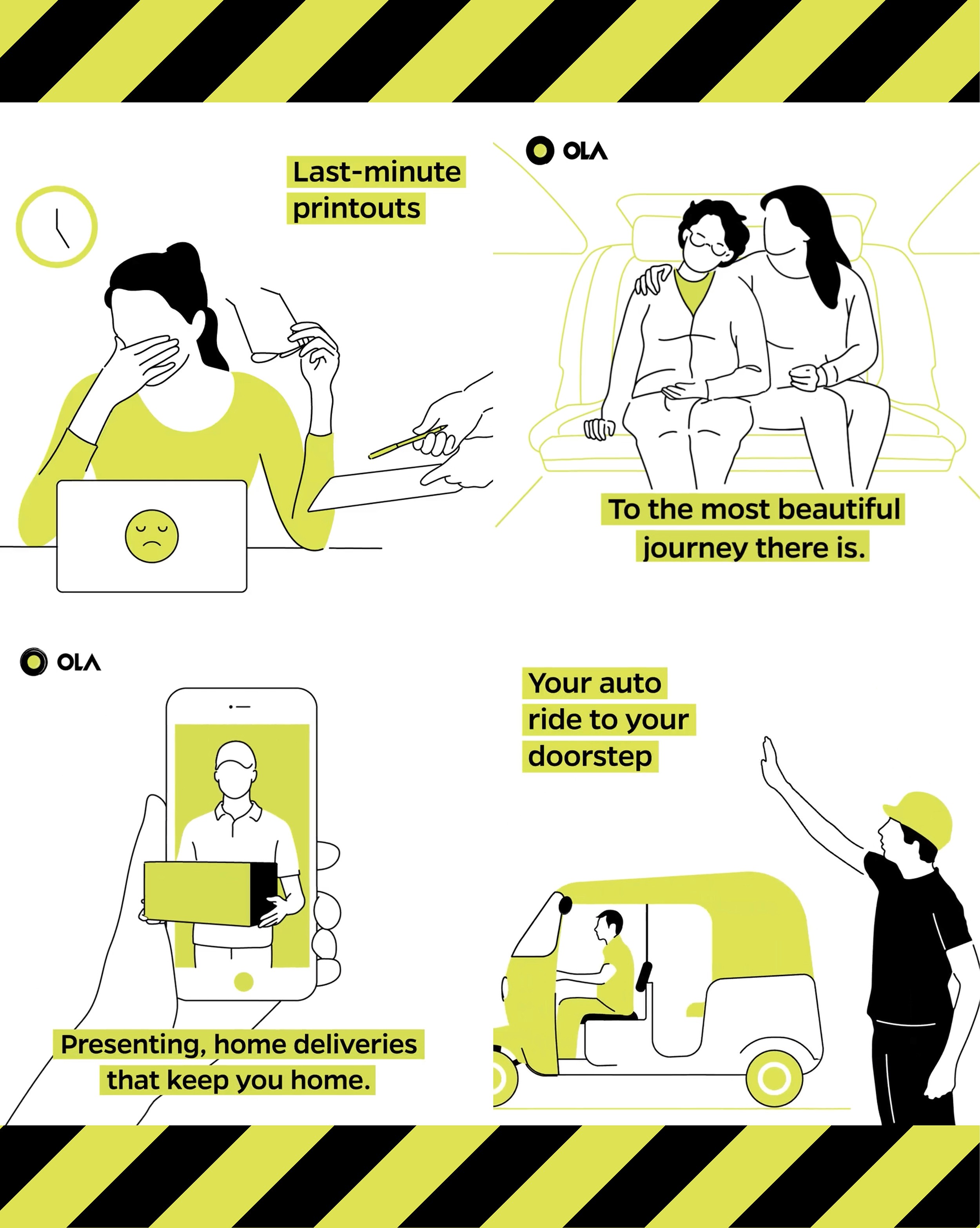 Last-minute printouts

OLA

To the most beautiful journey there is.

OLA

Presenting, home deliveries that keep you home.

Your auto ride to your doorstep