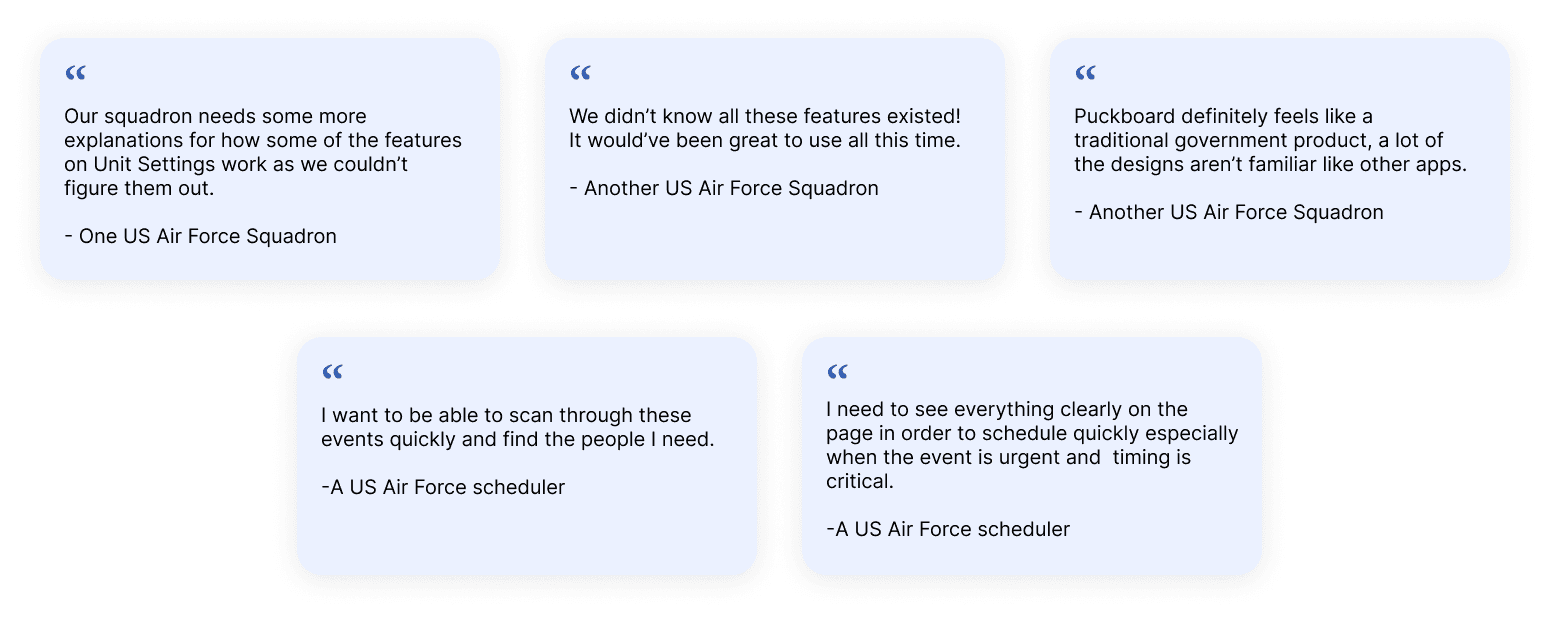 "

Our squadron needs some more explanations for how some of the features on Unit Settings work as we couldn't figure them out.

- One US Air Force Squadron

"

We didn't know all these features existed! It would've been great to use all this time.

- Another US Air Force Squadron

"

Puckboard definitely feels like a traditional government product, a lot of the designs aren't familiar like other apps.

- Another US Air Force Squadron

"

I want to be able to scan through these events quickly and find the people I need.

-A US Air Force scheduler

"

I need to see everything clearly on the page in order to schedule quickly especially when the event is urgent and timing is critical.

-A US Air Force scheduler