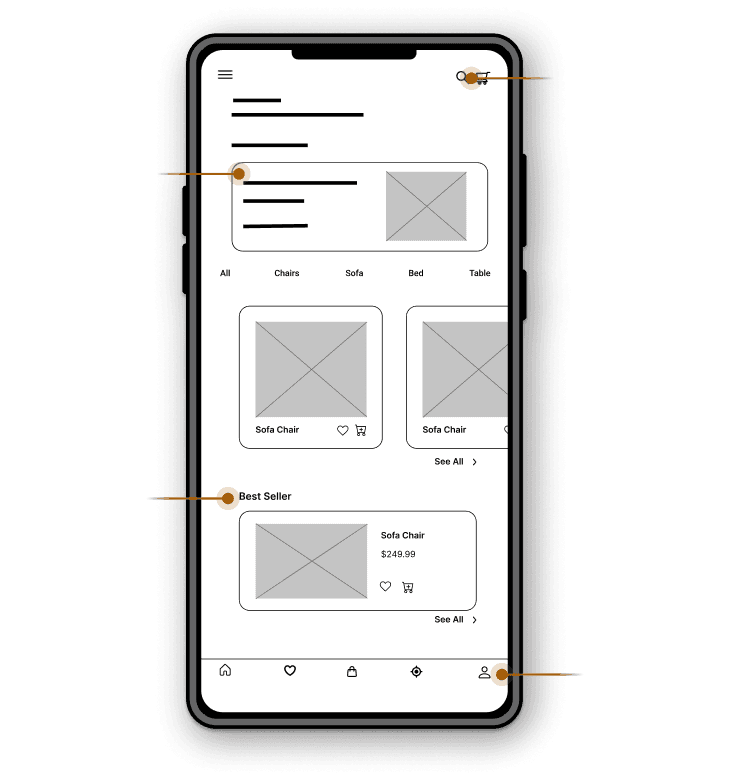 All
Chairs
Sofa
Bed
Table

Sofa Chair

Sofa Chair

See All

Best Seller

Sofa Chair
$249.99

See All