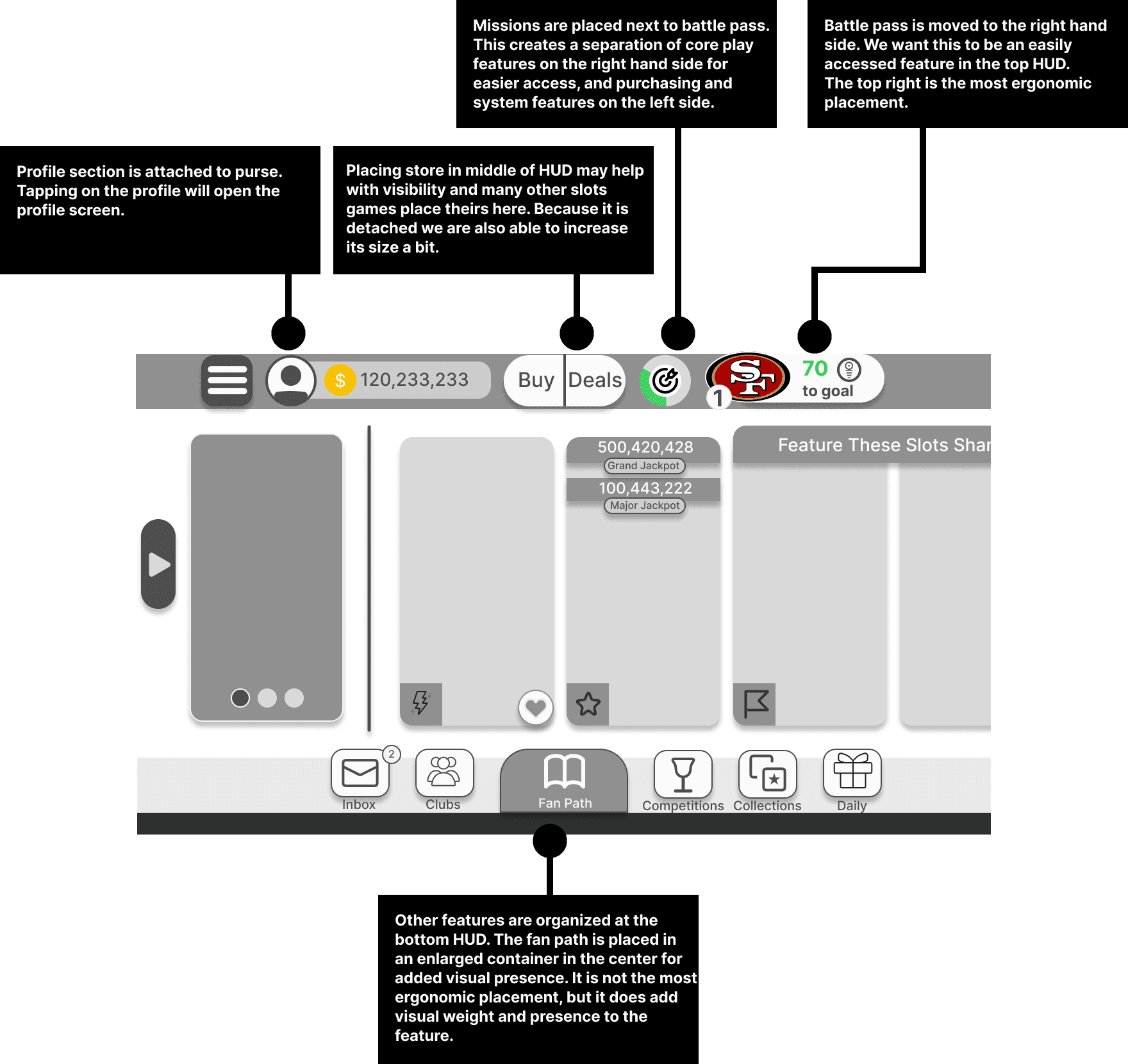 Missions are placed next to battle pass. This creates a separation of core play features on the right hand side for easier access, and purchasing and system features on the left side.

Battle pass is moved to the right hand side. We want this to be an easily accessed feature in the top HUD. The top right is the most ergonomic placement.

Profile section is attached to purse. Tapping on the profile will open the profile screen.

Placing store in middle of HUD may help with visibility and many other slots games place theirs here. Because it is detached we are also able to increase its size a bit.

$ 120,233,233

Buy

Deals

SF

1

70

to goal

500,420,428

Grand Jackpot

100,443,222

Major Jackpot

Feature These Slots Shar

2

Inbox

Clubs

Fan Path

Competitions

Collections

Daily

Other features are organized at the bottom HUD. The fan path is placed in an enlarged container in the center for added visual presence. It is not the most ergonomic placement, but it does add visual weight and presence to the feature.