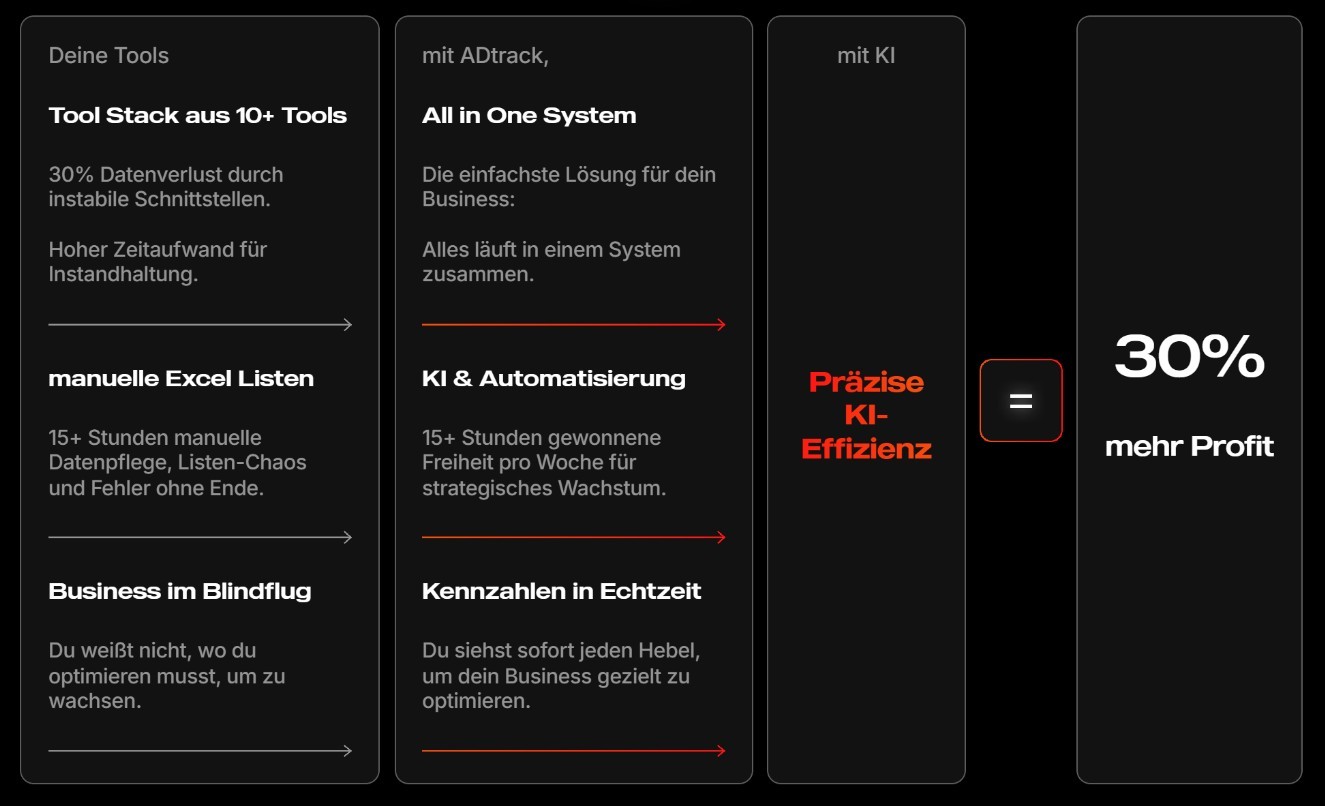 Deine Tools

Tool Stack aus 10+ Tools

30% Datenverlust durch instabile Schnittstellen.

Hoher Zeitaufwand für Instandhaltung.

manuelle Excel Listen

15+ Stunden manuelle Datenpflege, Listen-Chaos und Fehler ohne Ende.

Business im Blindflug

Du weißt nicht, wo du optimieren musst, um zu wachsen.

mit ADtrack,

All in One System

Die einfachste Lösung für dein Business:

Alles läuft in einem System zusammen.

KI & Automatisierung

15+ Stunden gewonnene Freiheit pro Woche für strategisches Wachstum.

Kennzahlen in Echtzeit

Du siehst sofort jeden Hebel, um dein Business gezielt zu optimieren.

mit KI

Präzise KI-Effizienz

=

30%

mehr Profit