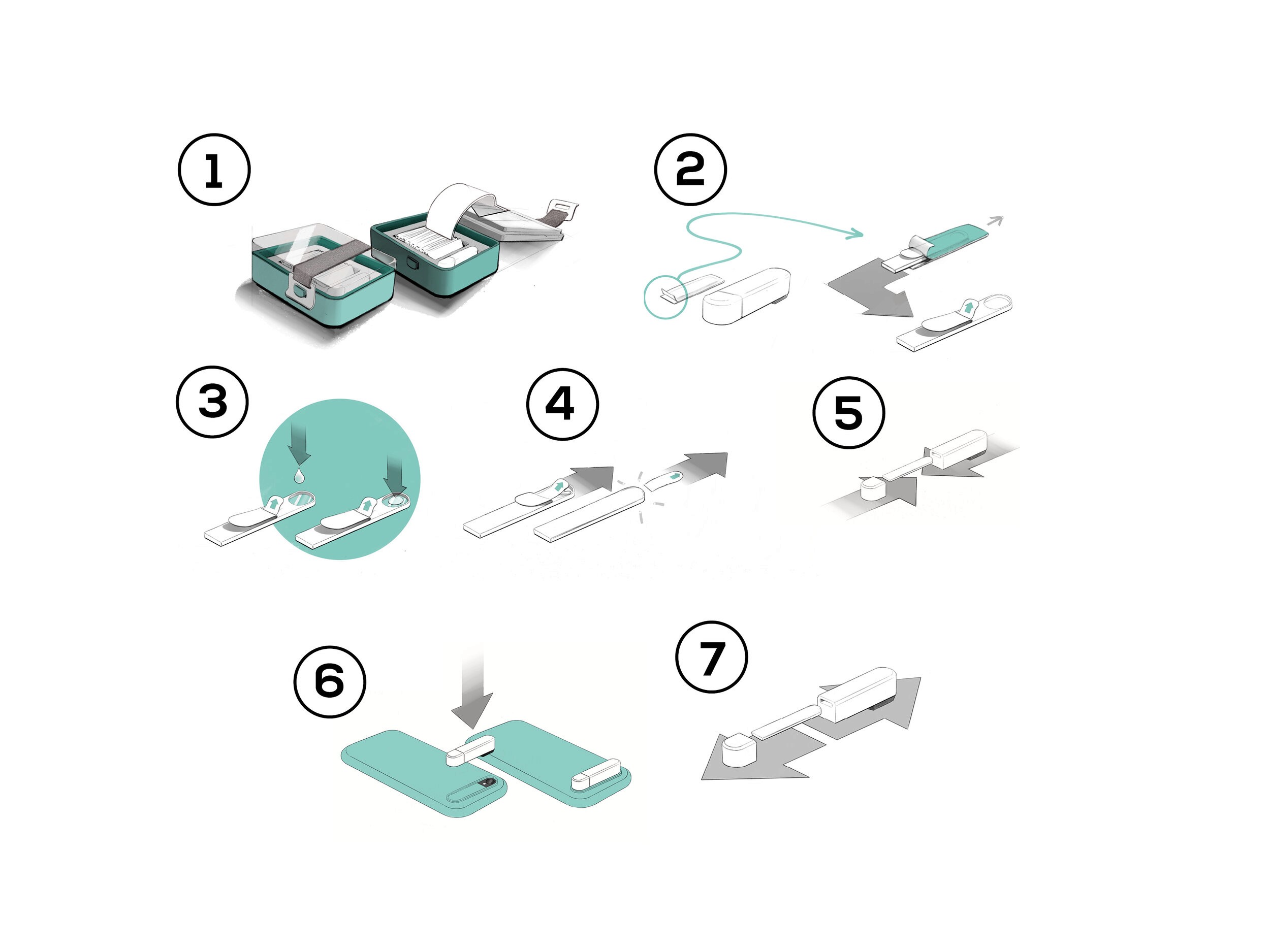 1

2

3

4

5

6

7