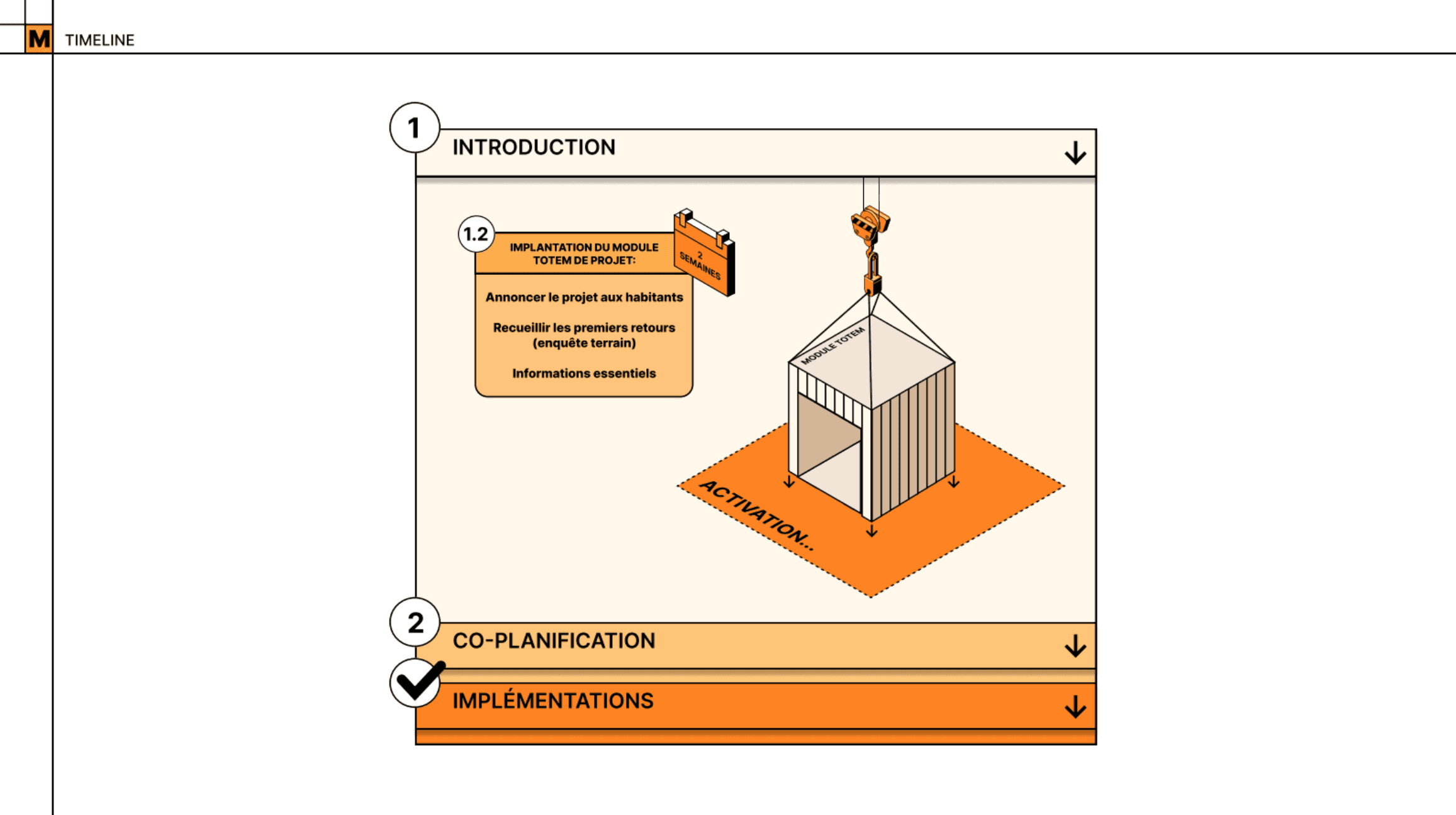 M TIMELINE

1 INTRODUCTION

1.2 IMPLANTATION DU MODULE TOTEM DE PROJET:

2 SEMAINES

Annoncer le projet aux habitants

Recueillir les premiers retours (enquête terrain)

Informations essentiels

MODULE TOTEM

ACTIVATION...

2 CO-PLANIFICATION

IMPLÉMENTATIONS