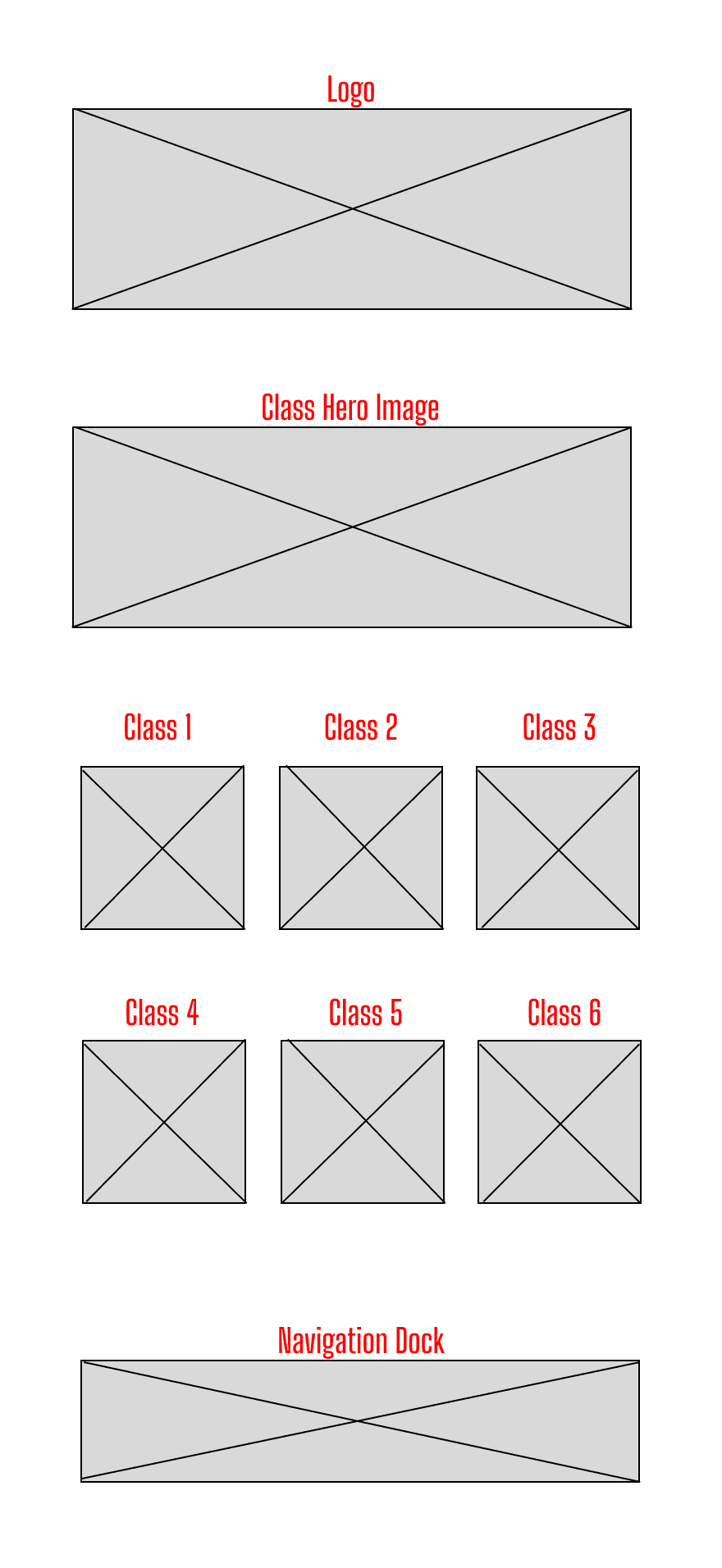 Logo

Class Hero Image

Class 1

Class 2

Class 3

Class 4

Class 5

Class 6

Navigation Dock