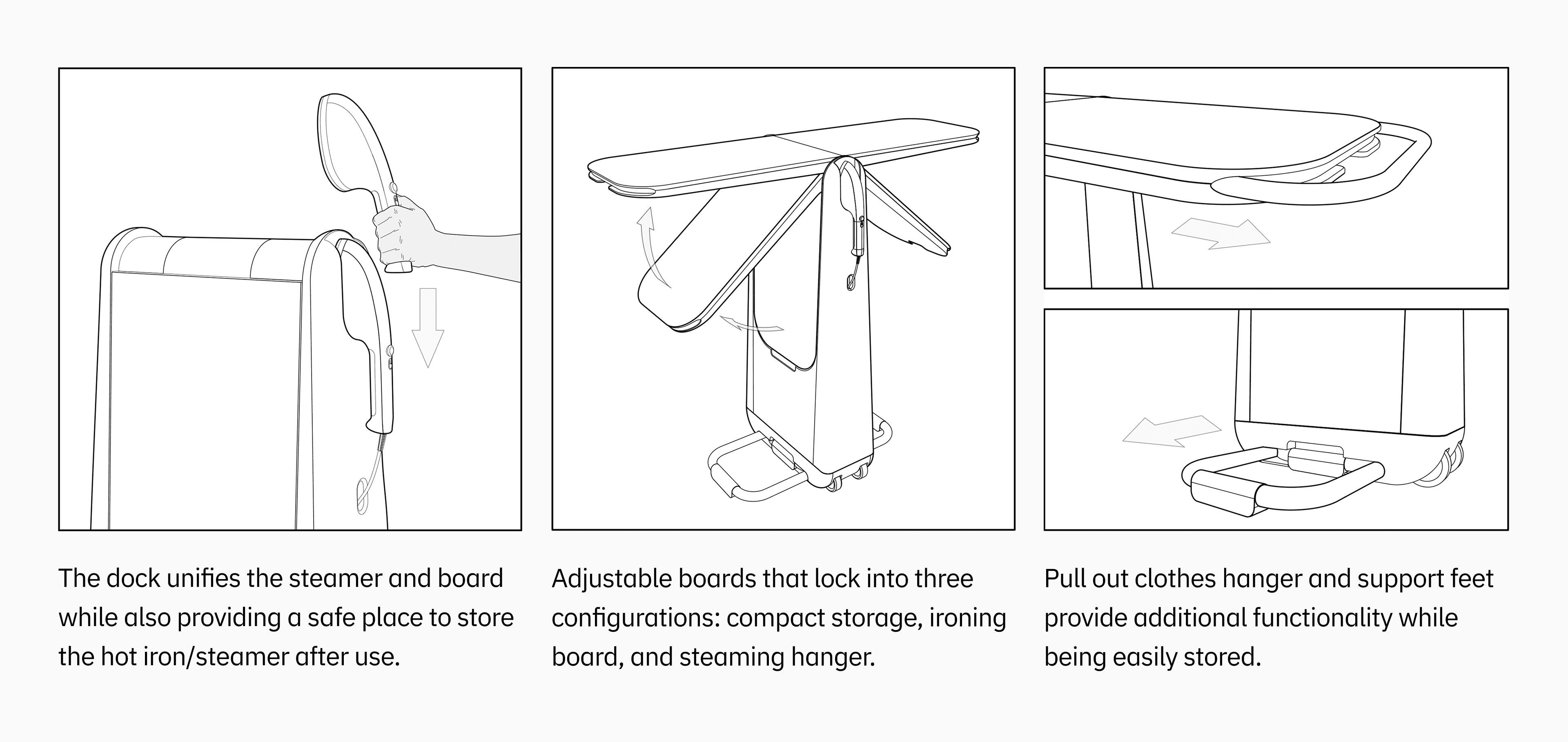 The dock unifies the steamer and board while also providing a safe place to store the hot iron/steamer after use.

Adjustable boards that lock into three configurations: compact storage, ironing board, and steaming hanger.

Pull out clothes hanger and support feet provide additional functionality while being easily stored.