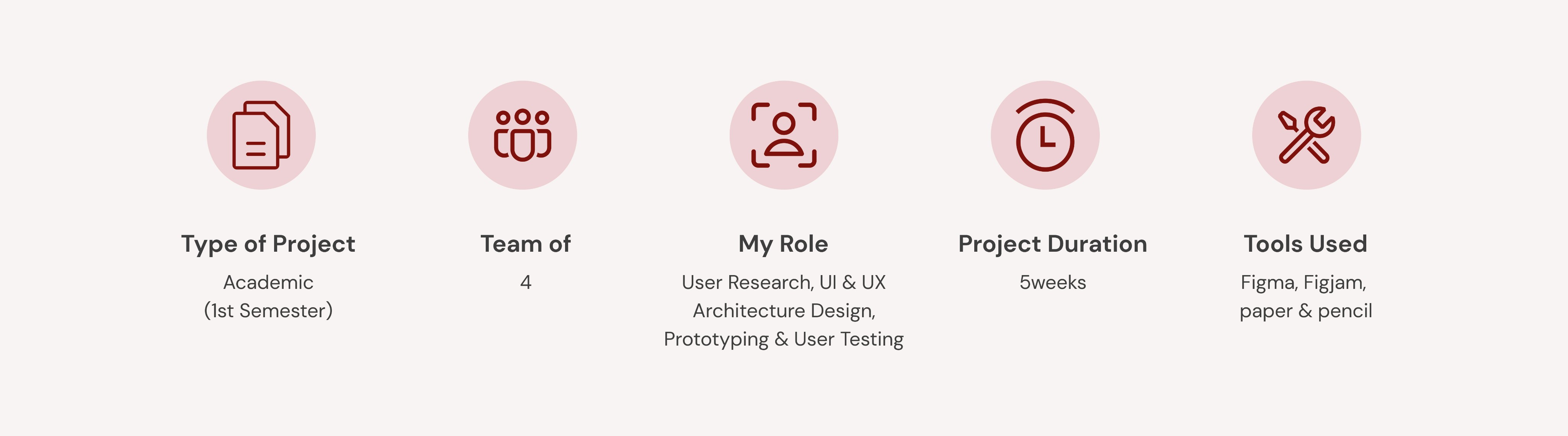 Type of Project

Academic
(1st Semester)

Team of

4

My Role

User Research, UI & UX
Architecture Design,
Prototyping & User Testing

Project Duration

5weeks

Tools Used

Figma, Figjam,
paper & pencil