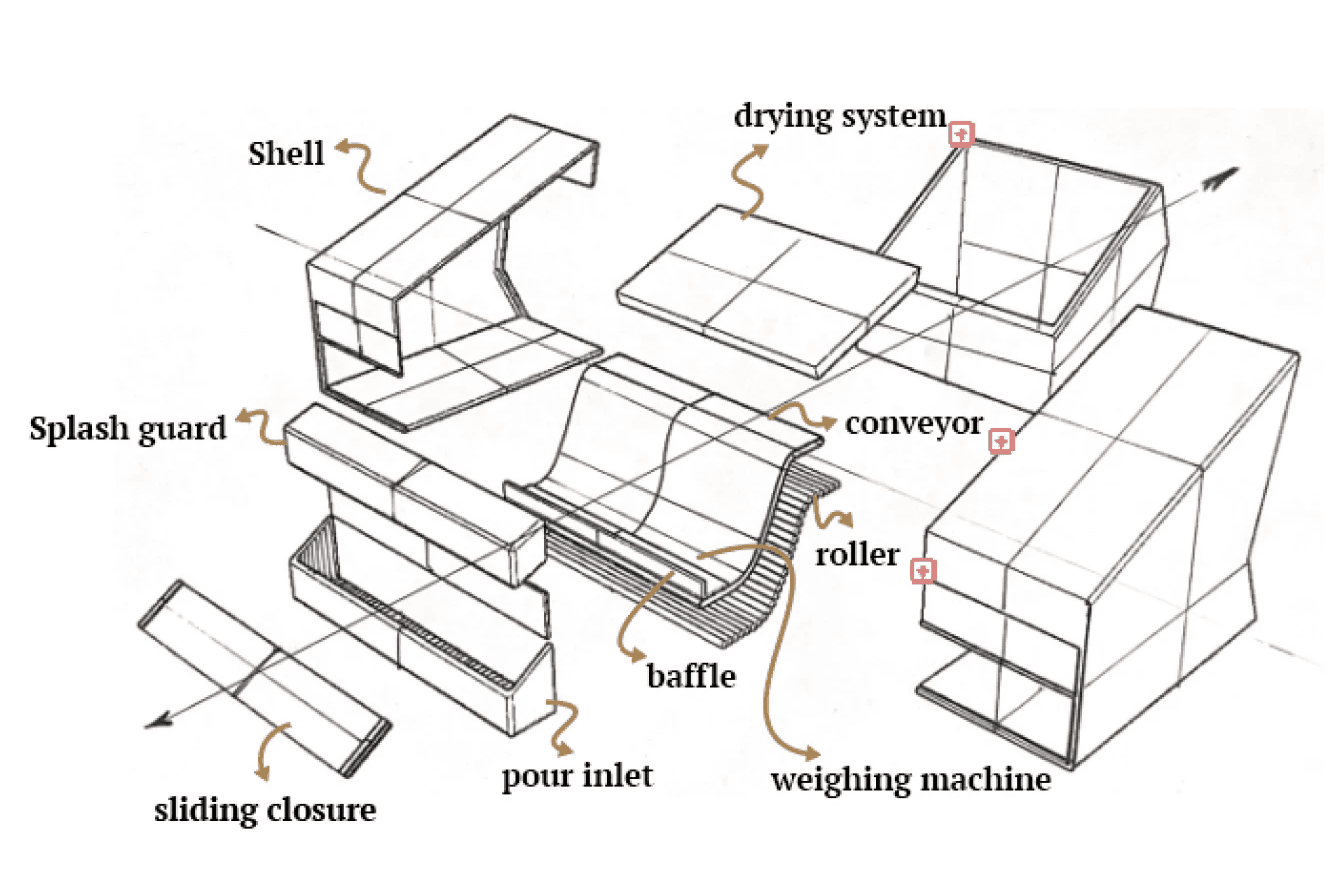 Shell

drying system

Splash guard

conveyor

roller

baffle

sliding closure

pour inlet

weighing machine