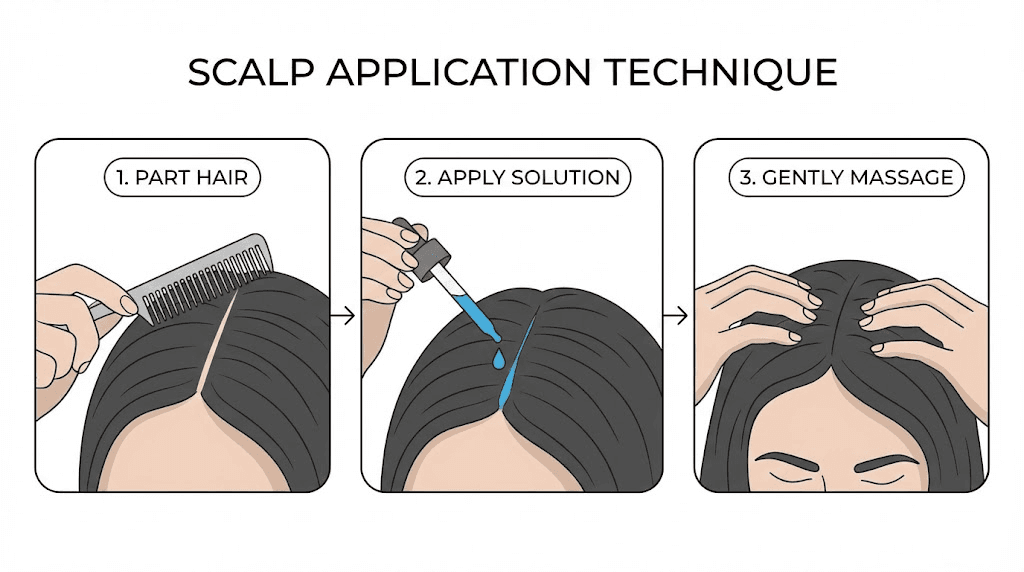 SCALP APPLICATION TECHNIQUE

1. PART HAIR

2. APPLY SOLUTION

3. GENTLY MASSAGE