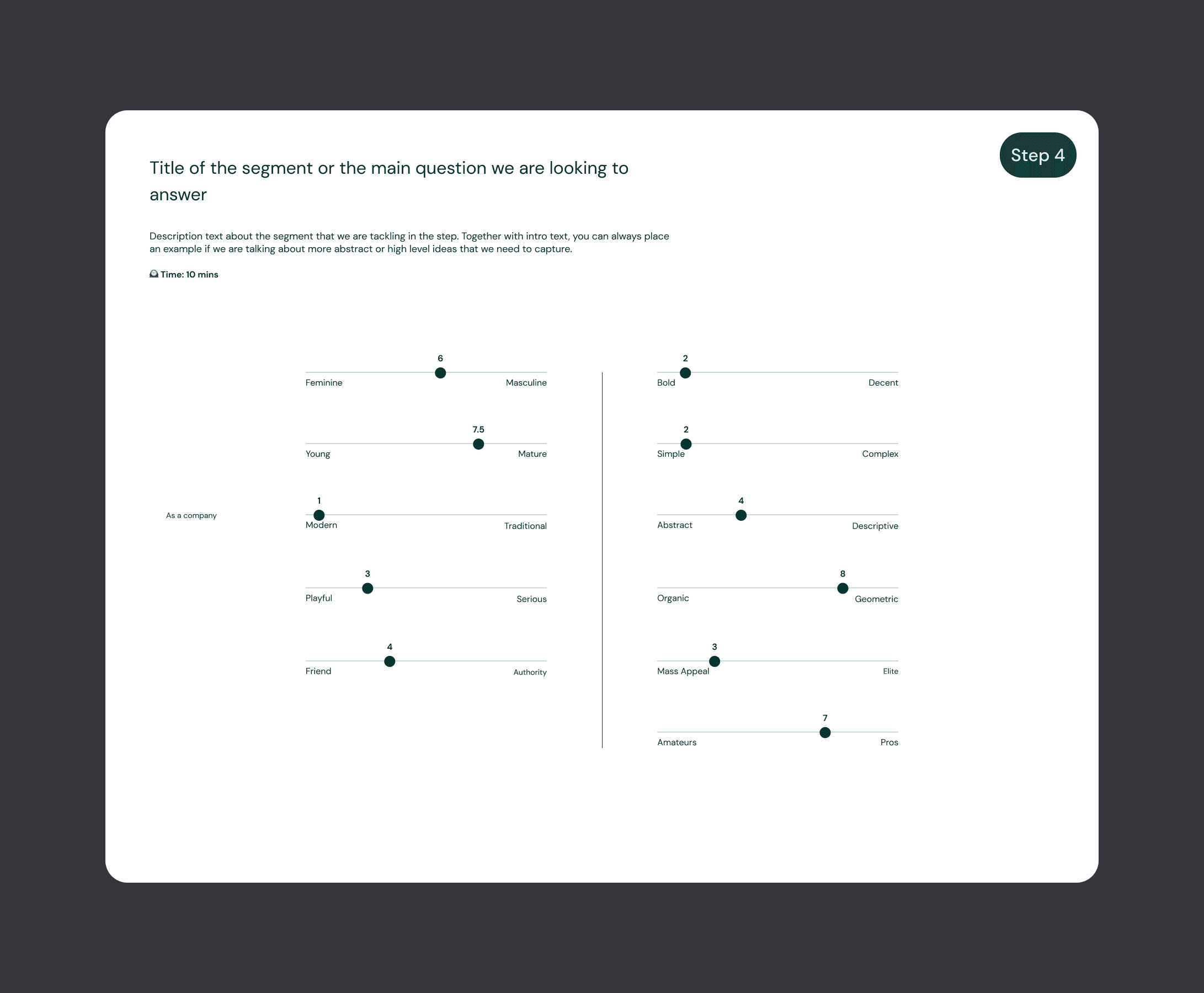 Step 4

Title of the segment or the main question we are looking to answer

Description text about the segment that we are tackling in the step. Together with intro text, you can always place an example if we are talking about more abstract or high level ideas that we need to capture.

Time: 10 mins

As a company

6
Feminine Masculine

7.5
Young Mature

1
Modern Traditional

3
Playful Serious

4
Friend Authority

2
Bold Decent

2
Simple Complex

4
Abstract Descriptive

8
Organic Geometric

3
Mass Appeal Elite

7
Amateurs Pros