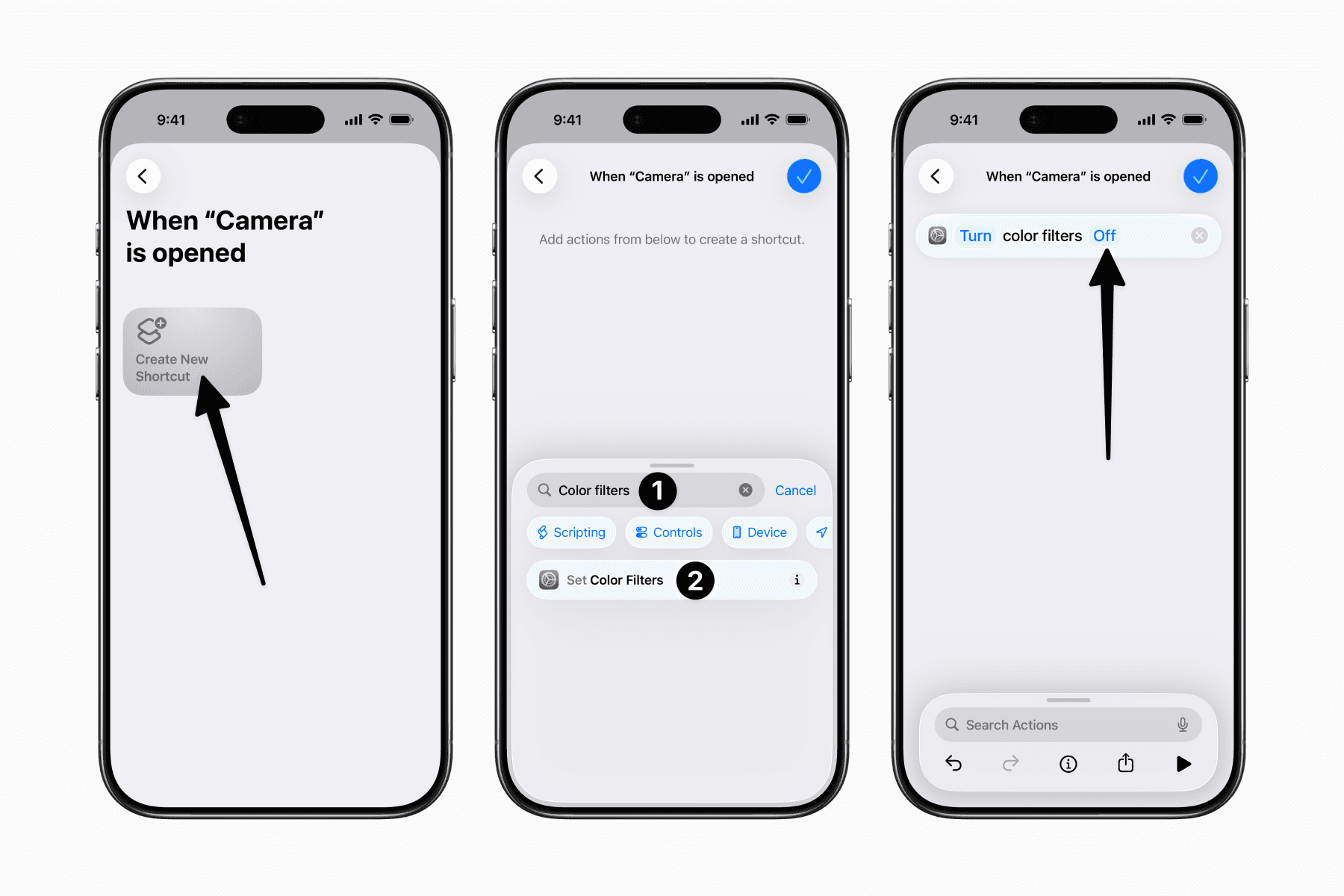 9:41

When “Camera” is opened

Create New Shortcut

9:41

When “Camera” is opened

Add actions from below to create a shortcut.

Color filters 1

Cancel

Scripting

Controls

Device

Set Color Filters 2

9:41

When “Camera” is opened

Turn color filters Off

Search Actions