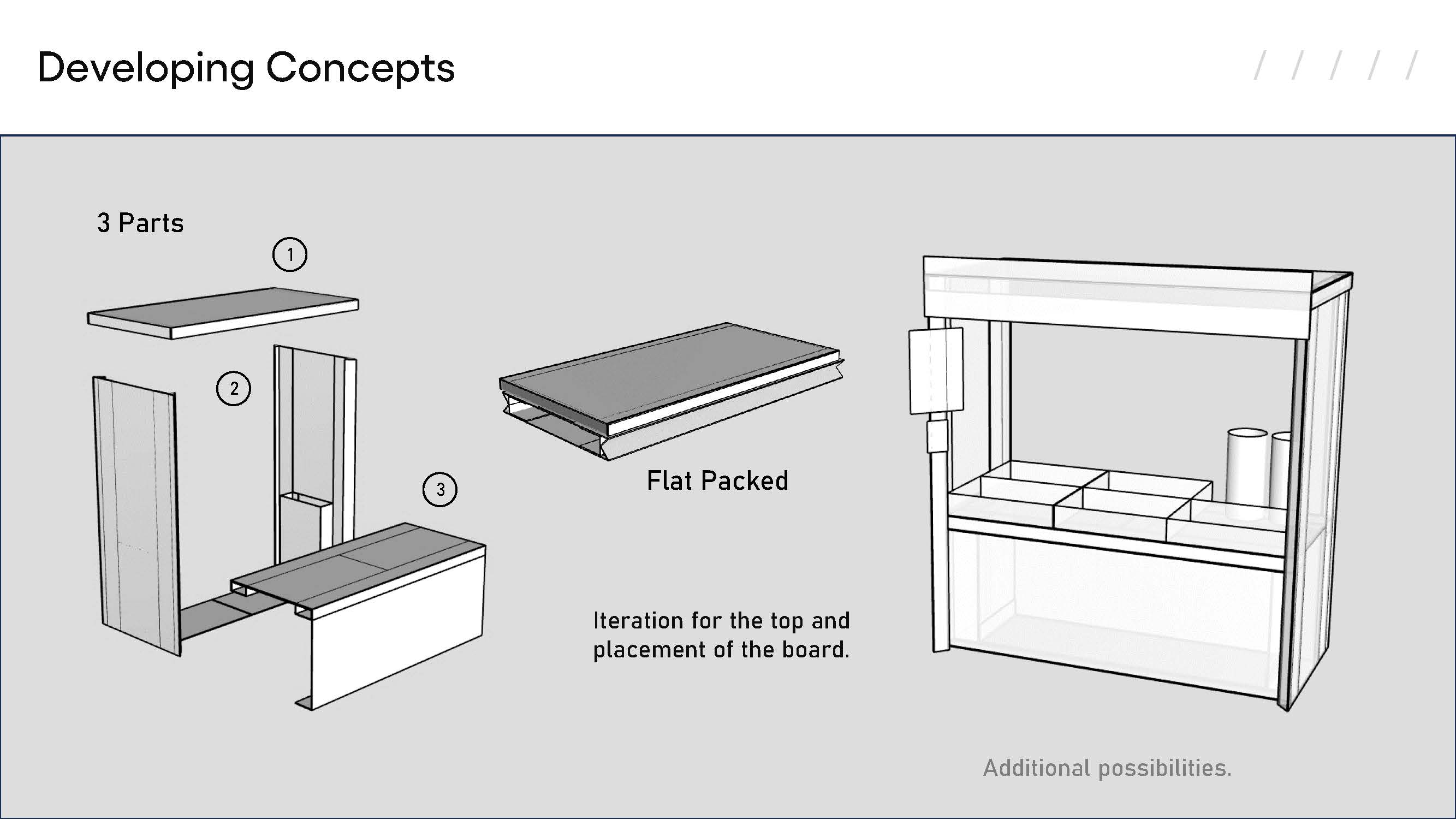 Developing Concepts

/ / / / /

3 Parts

1

2

3

Flat Packed

Iteration for the top and placement of the board.

Additional possibilities.