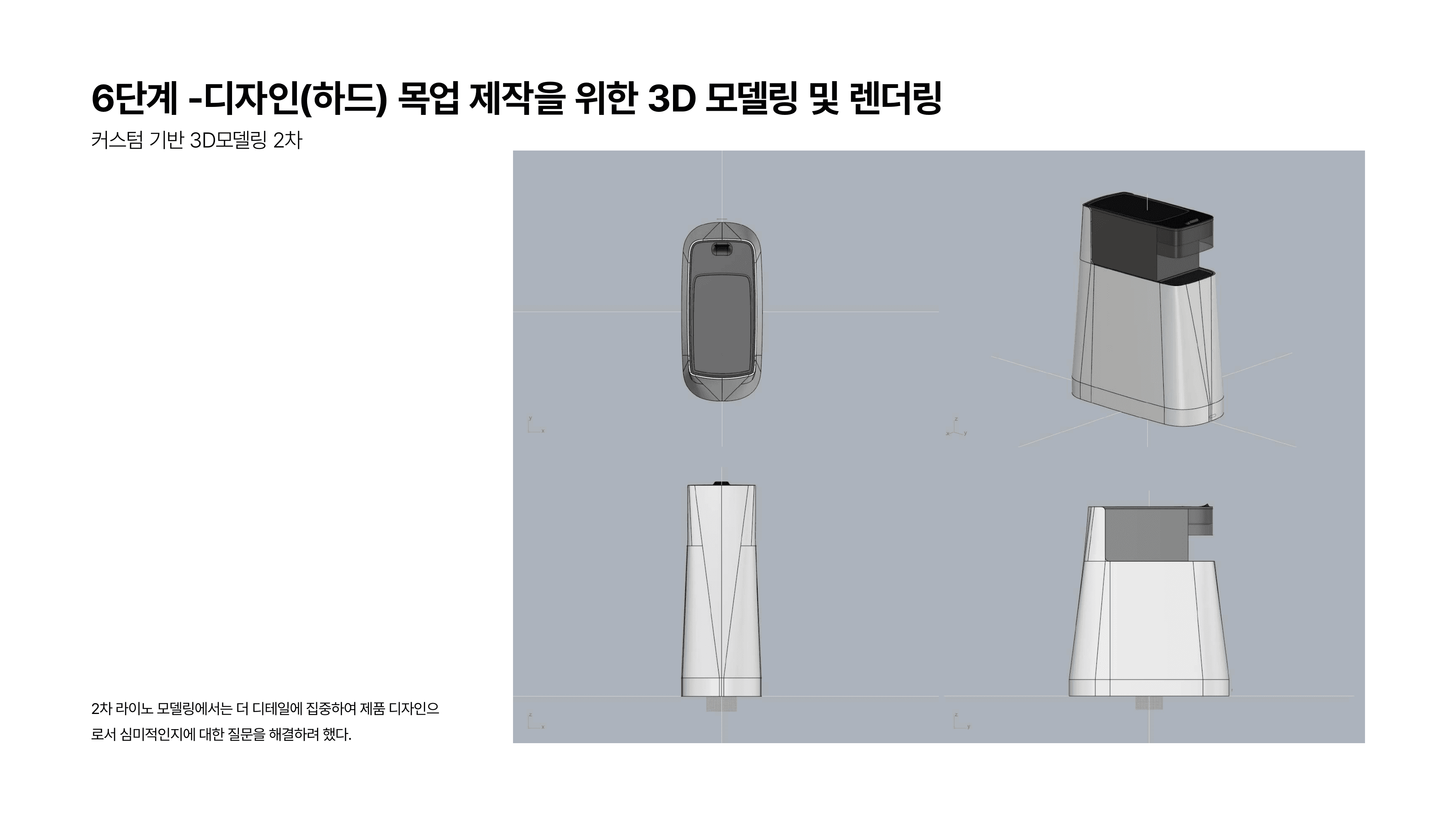 6단계 -디자인(하드) 목업 제작을 위한 3D 모델링 및 렌더링

커스텀 기반 3D모델링 2차

2차 라이노 모델링에서는 더 디테일에 집중하여 제품 디자인으로서 심미적인지에 대한 질문을 해결하려 했다.