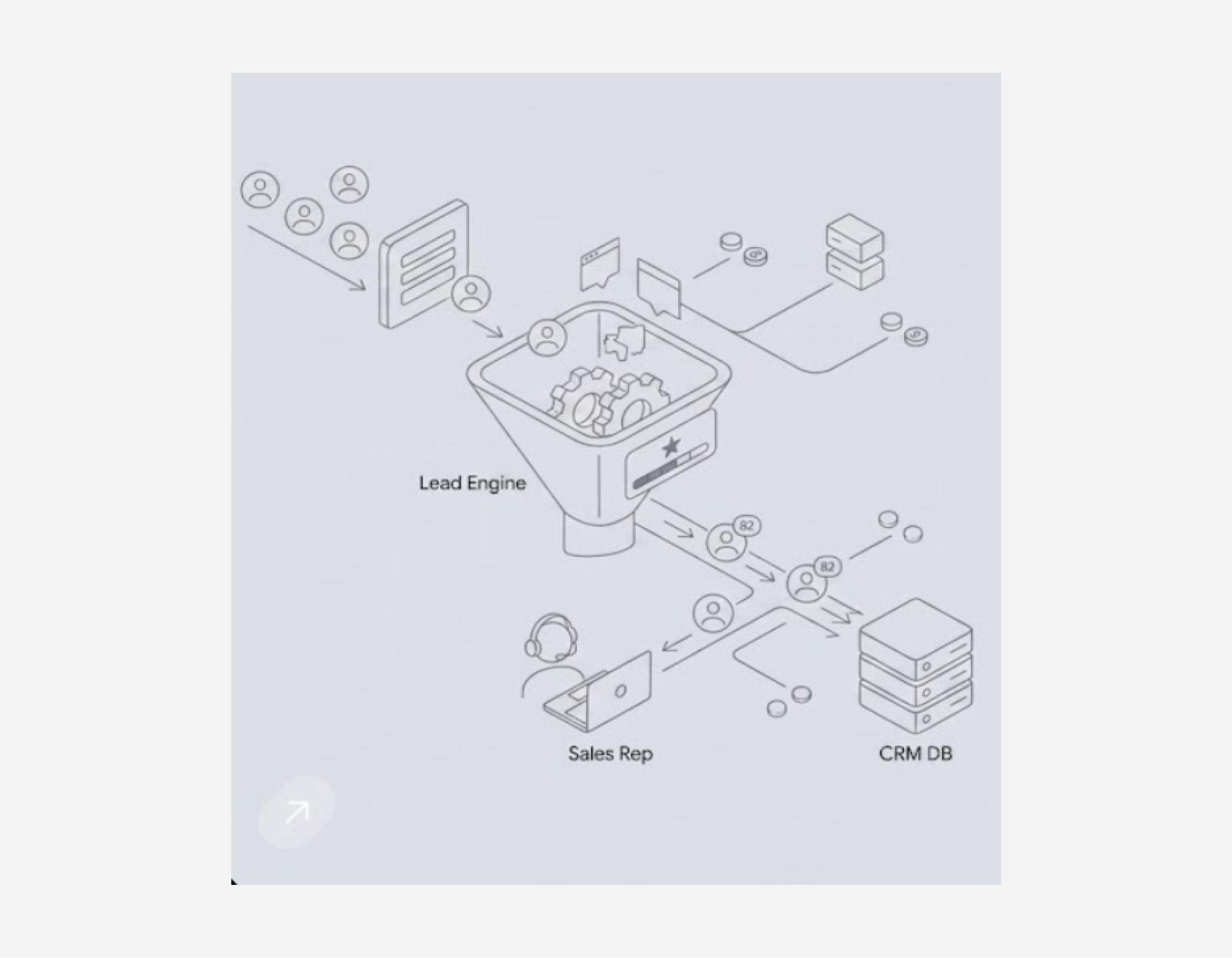 Lead Engine

82

82

Sales Rep

CRM DB