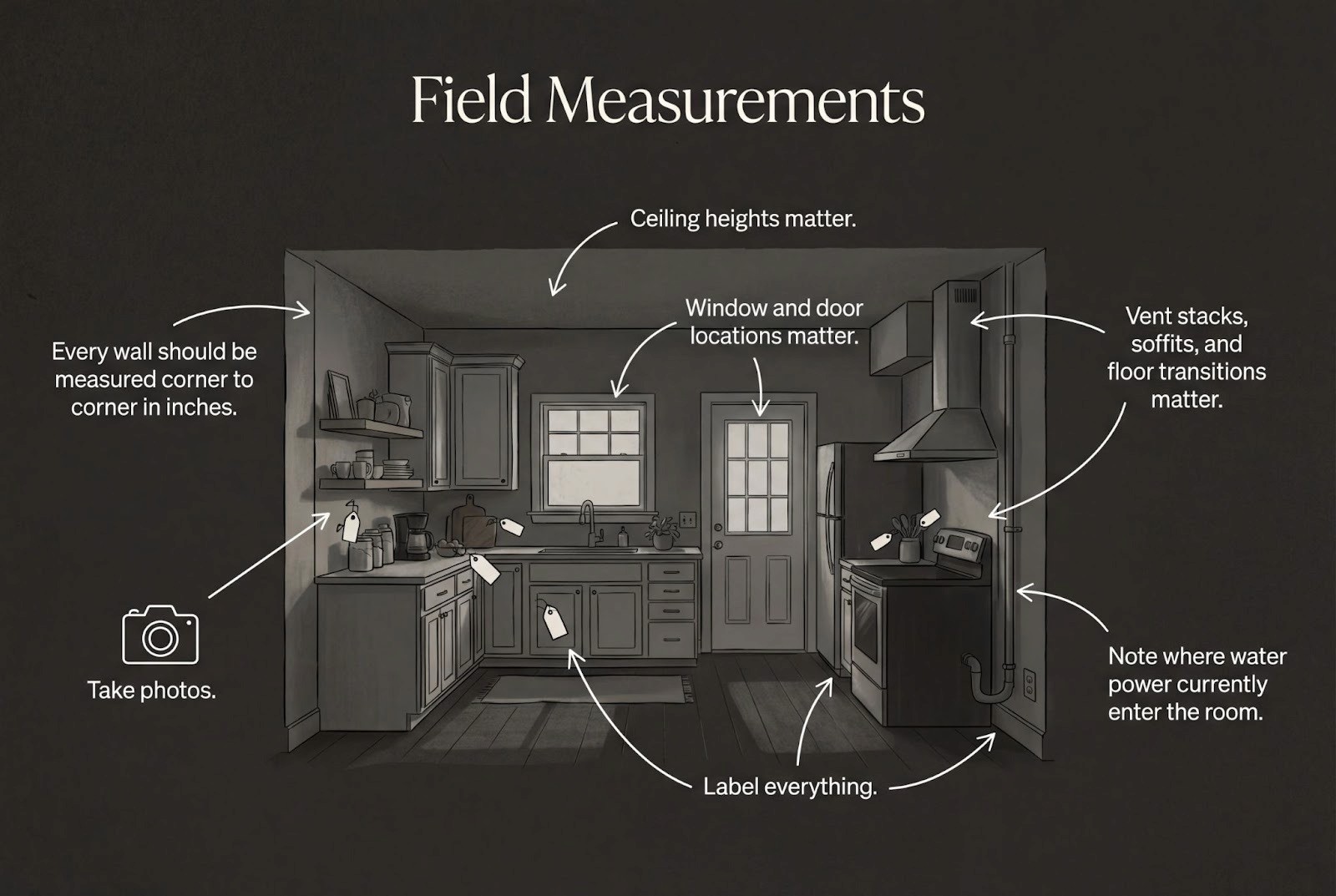 Field Measurements

Ceiling heights matter.

Every wall should be measured corner to corner in inches.

Window and door locations matter.

Vent stacks, soffits, and floor transitions matter.

Take photos.

Note where water power currently enter the room.

Label everything.