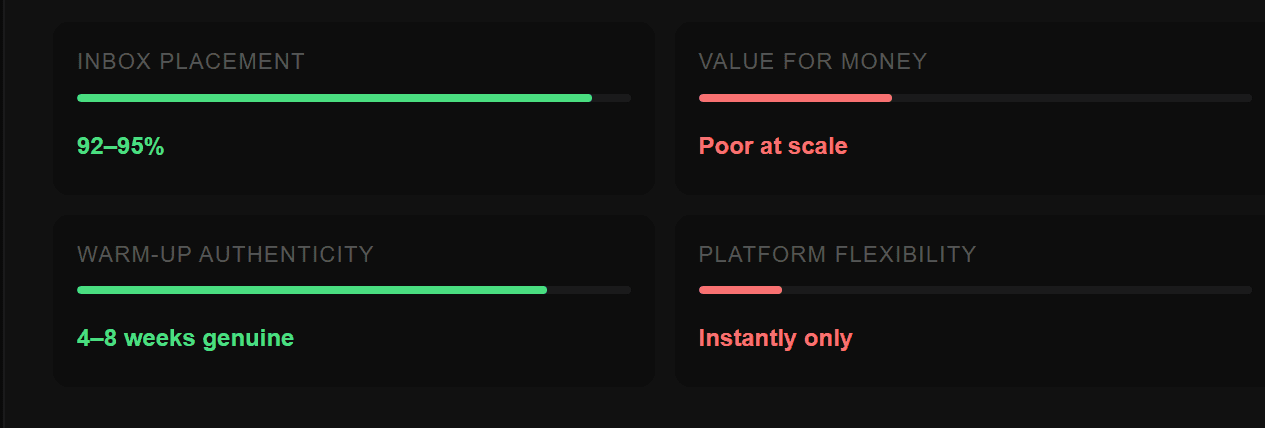 INBOX PLACEMENT

92–95%

VALUE FOR MONEY

Poor at scale

WARM-UP AUTHENTICITY

4–8 weeks genuine

PLATFORM FLEXIBILITY

Instantly only