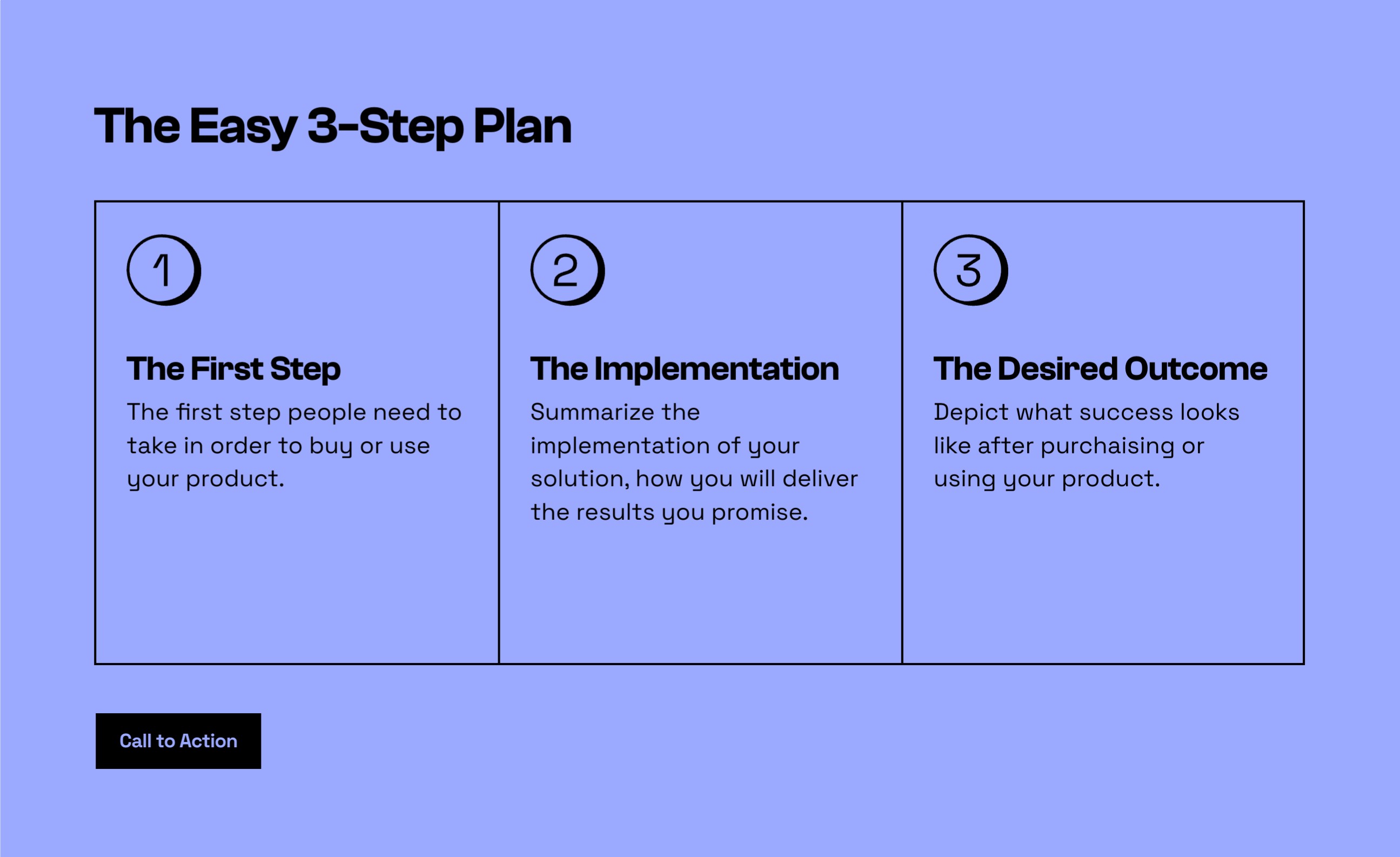 The Easy 3-Step Plan

1

The First Step

The first step people need to take in order to buy or use your product.

2

The Implementation

Summarize the implementation of your solution, how you will deliver the results you promise.

3

The Desired Outcome

Depict what success looks like after purchaising or using your product.

Call to Action