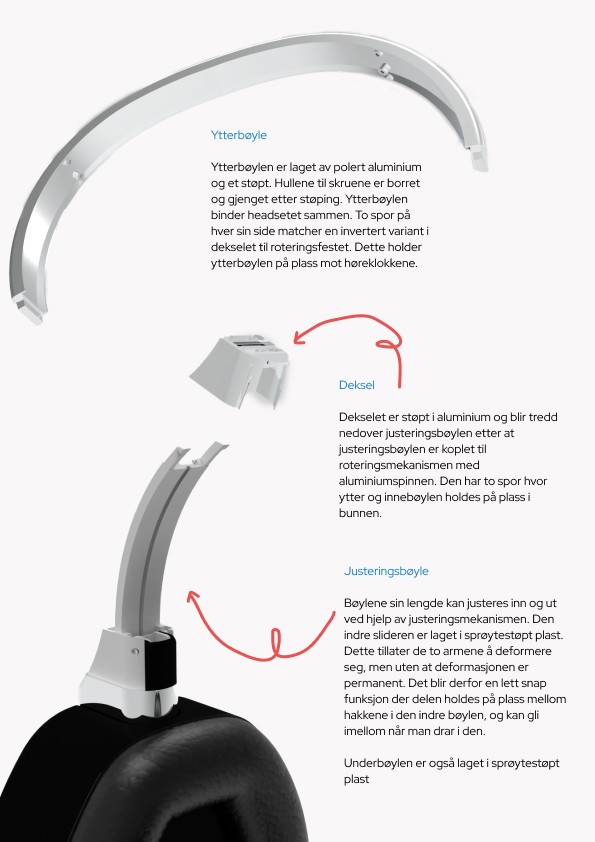 Ytterbøyle

Ytterbøylen er laget av polert aluminium og et støpt. Hullene til skruene er borret og gjenget etter støping. Ytterbøylen binder headsetet sammen. To spor på hver sin side matcher en invertert variant i dekselet til roteringsfestet. Dette holder ytterbøylen på plass mot høreklokkene.

Deksel

Dekselet er støpt i aluminium og blir tredd nedover justeringsbøylen etter at justeringsbøylen er koplet til roteringsmekanismen med aluminiumspinnen. Den har to spor hvor ytter og innebøylen holdes på plass i bunnen.

Justeringsbøyle

Bøylene sin lengde kan justeres inn og ut ved hjelp av justeringsmekanismen. Den indre slideren er laget i sprøytestøpt plast. Dette tillater de to armene å deformere seg, men uten at deformasjonen er permanent. Det blir derfor en lett snap funksjon der delen holdes på plass mellom hakkene i den indre bøylen, og kan gli imellom når man drar i den.

Underbøylen er også laget i sprøytestøpt plast