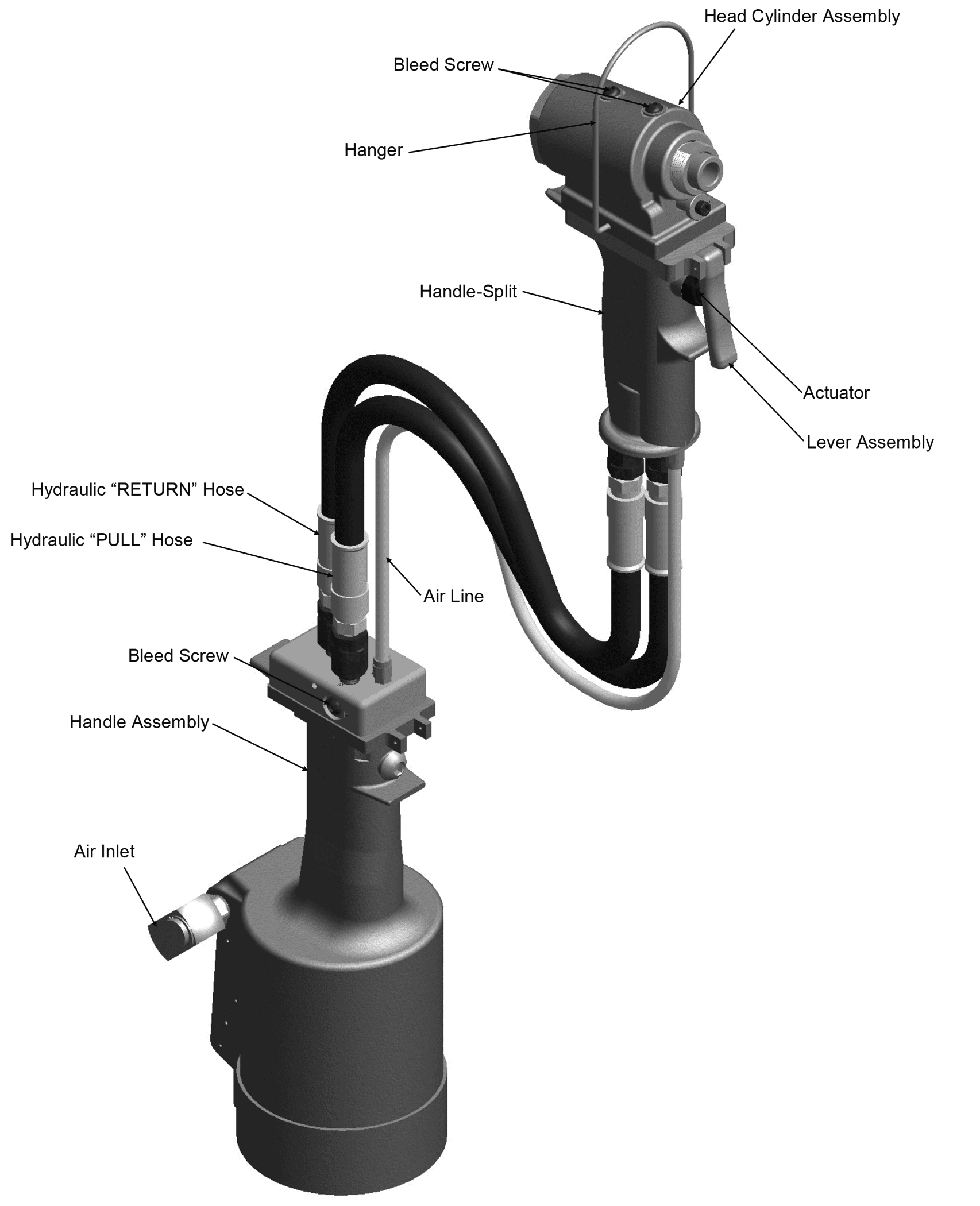 Head Cylinder Assembly

Bleed Screw

Hanger

Handle-Split

Actuator

Lever Assembly

Hydraulic “RETURN” Hose

Hydraulic “PULL” Hose

Air Line

Bleed Screw

Handle Assembly

Air Inlet