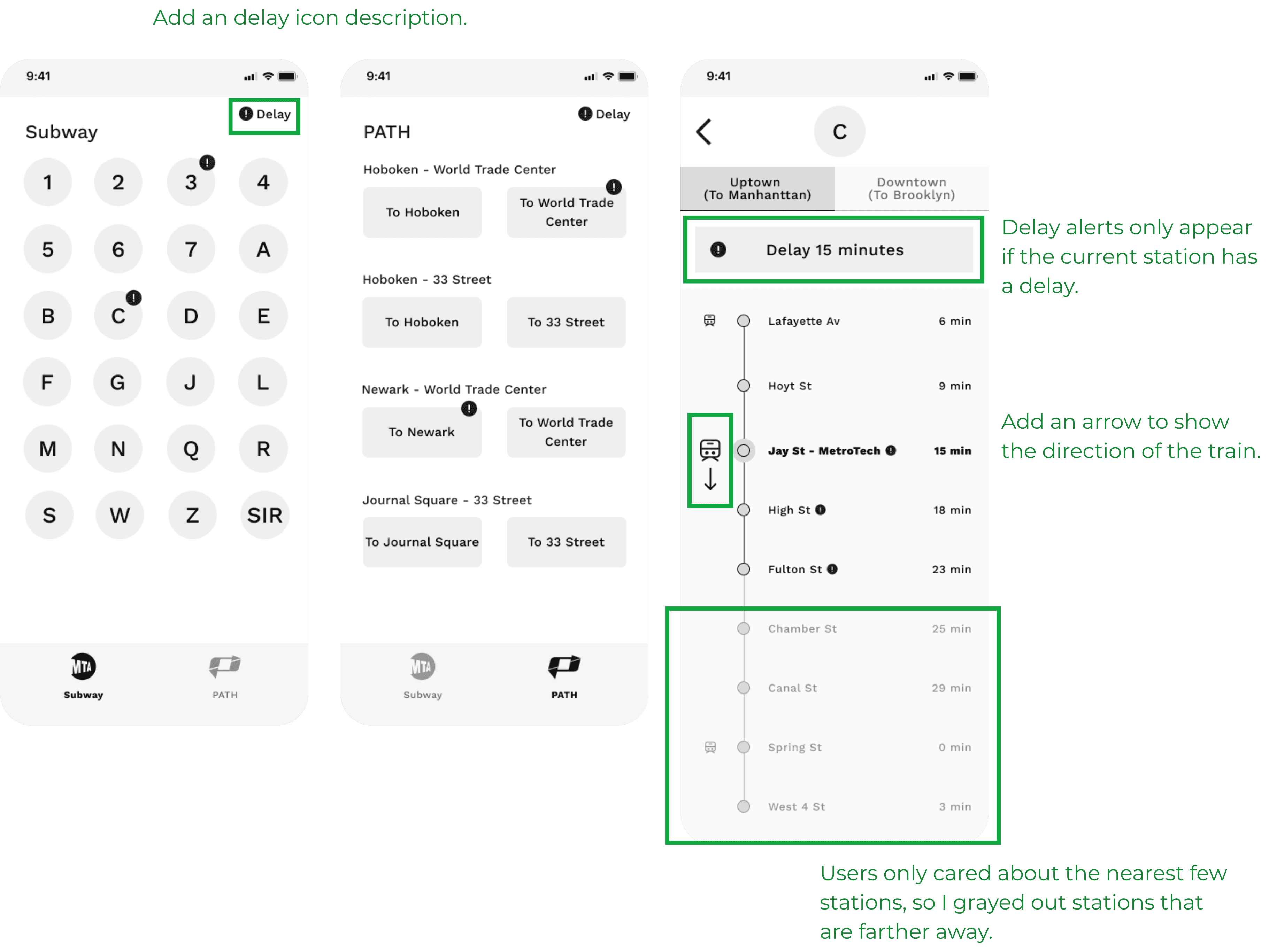 Add an delay icon description.

9:41

Delay

Subway

1 2 3 4
5 6 7 A
B C D E
F G J L
M N Q R
S W Z SIR

MTA
Subway
PATH

9:41

Delay

PATH

Hoboken - World Trade Center

To Hoboken
To World Trade Center

Hoboken - 33 Street

To Hoboken
To 33 Street

Newark - World Trade Center

To Newark
To World Trade Center

Journal Square - 33 Street

To Journal Square
To 33 Street

MTA
Subway
PATH

9:41

C

Uptown (To Manhanttan)
Downtown (To Brooklyn)

Delay 15 minutes

Lafayette Av 6 min
Hoyt St 9 min
Jay St - MetroTech 15 min
High St 18 min
Fulton St 23 min
Chamber St 25 min
Canal St 29 min
Spring St 0 min
West 4 St 3 min

Delay alerts only appear if the current station has a delay.

Add an arrow to show the direction of the train.

Users only cared about the nearest few stations, so I grayed out stations that are farther away.