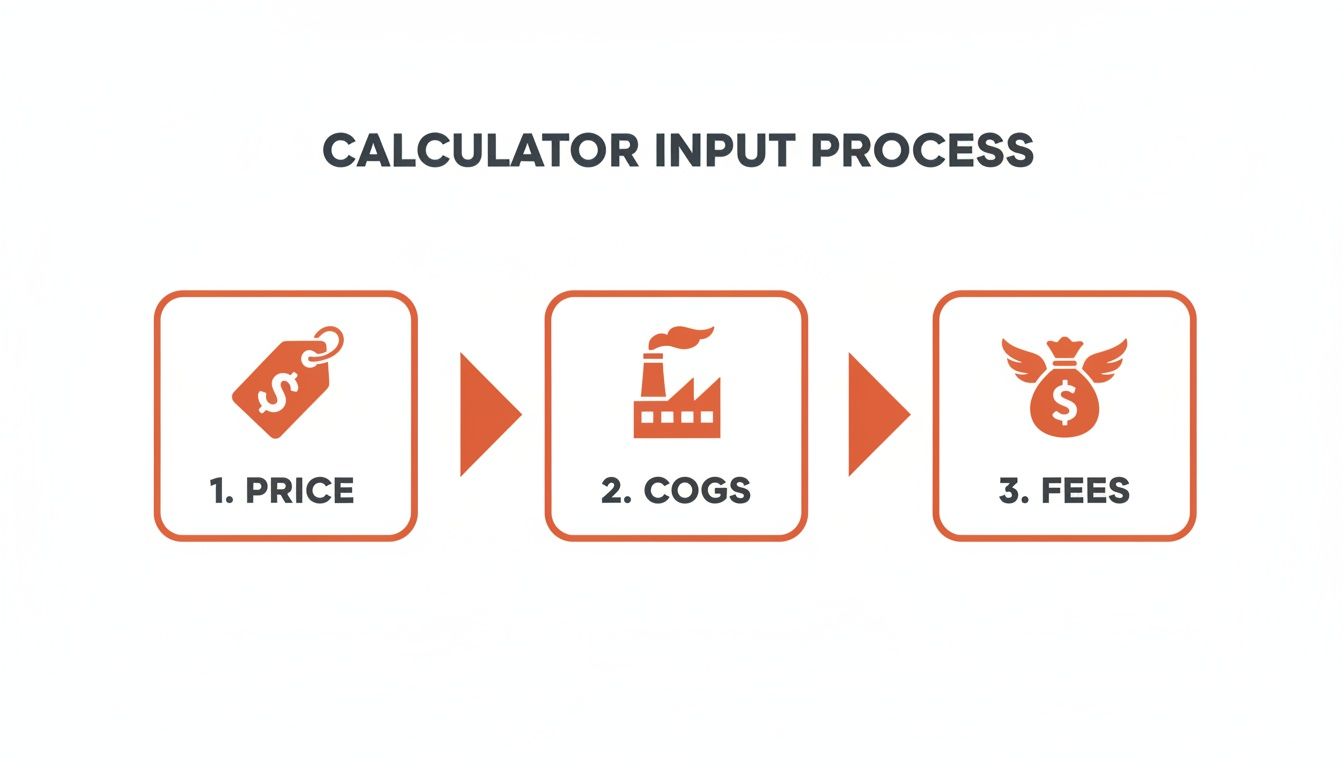 CALCULATOR INPUT PROCESS

$

1. PRICE

2. COGS

$

3. FEES