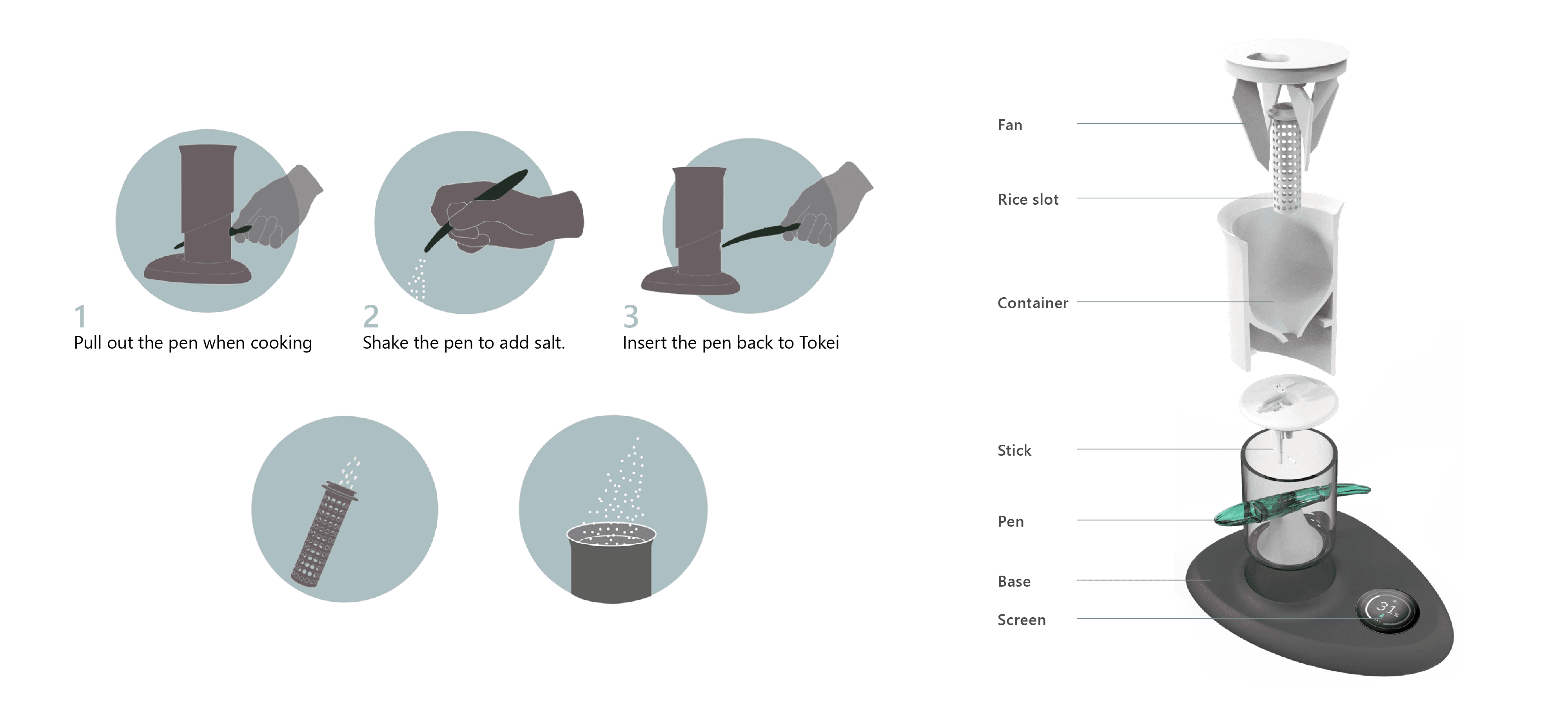 1
Pull out the pen when cooking

2
Shake the pen to add salt.

3
Insert the pen back to Tokei

Fan

Rice slot

Container

Stick

Pen

Base

Screen

31