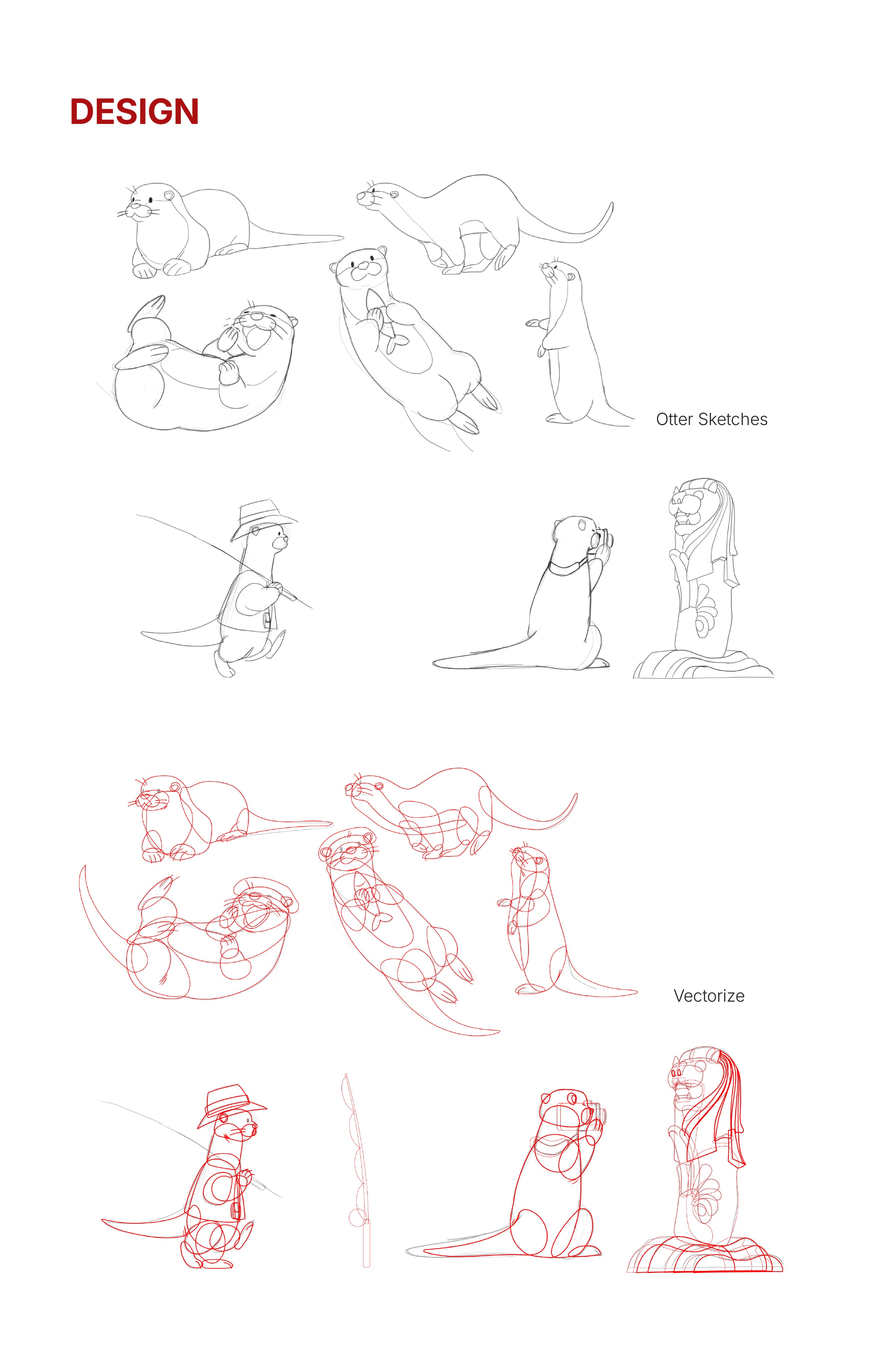 DESIGN

Otter Sketches

Vectorize