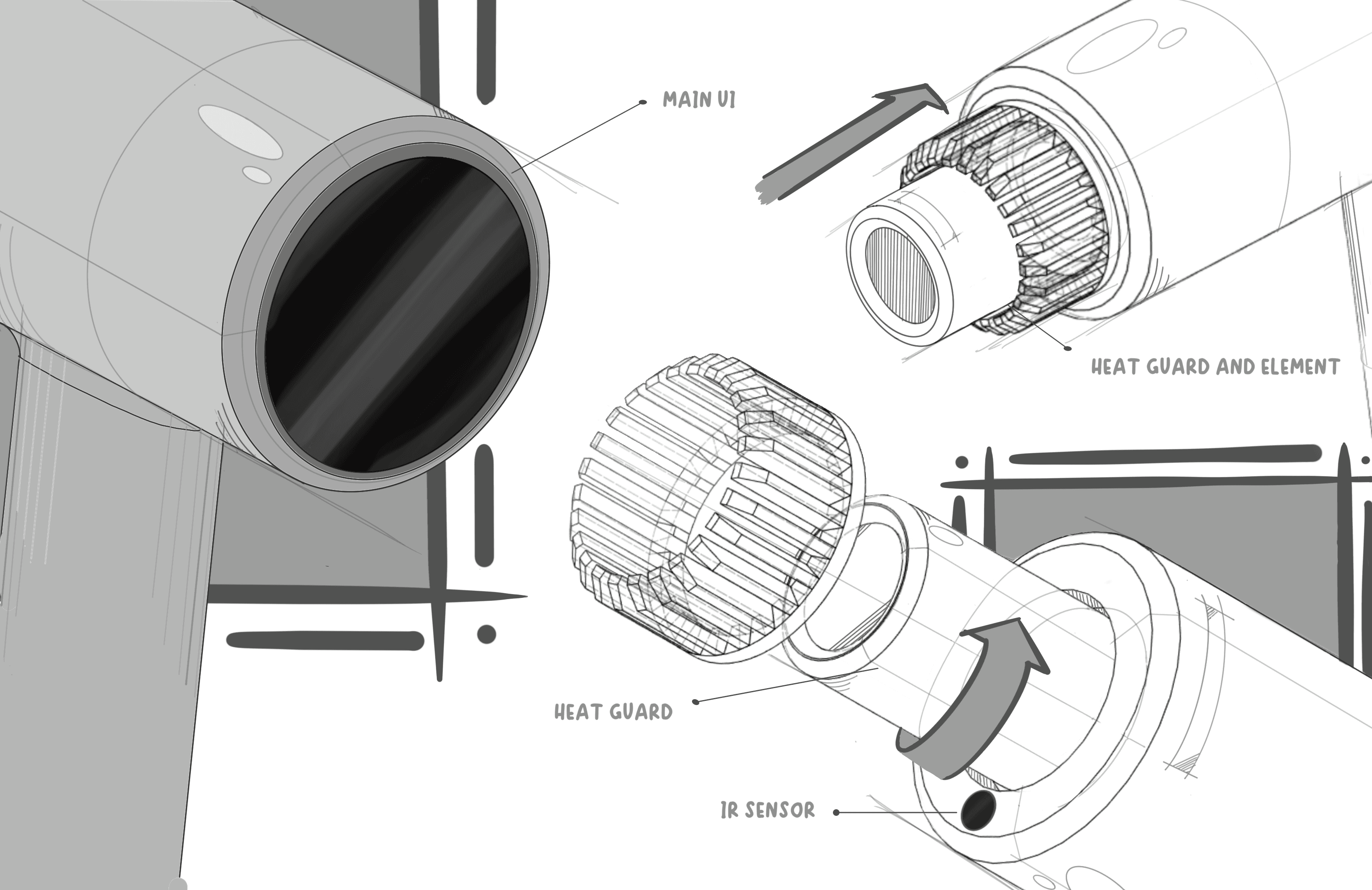 MAIN UI

HEAT GUARD AND ELEMENT

HEAT GUARD

IR SENSOR