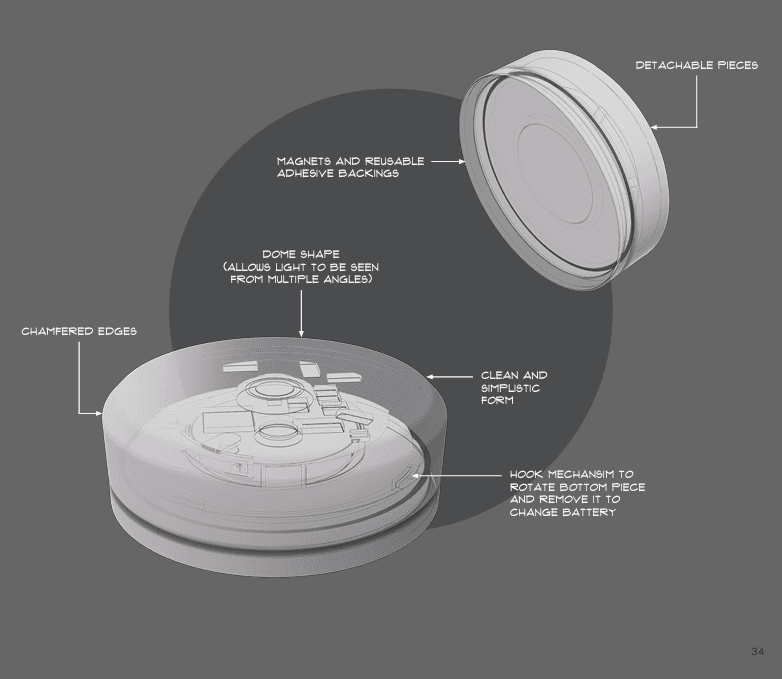 DETACHABLE PIECES

MAGNETS AND REUSABLE ADHESIVE BACKINGS

DOME SHAPE (ALLOWS LIGHT TO BE SEEN FROM MULTIPLE ANGLES)

CHAMFERED EDGES

CLEAN AND SIMPLISTIC FORM

HOOK MECHANSIM TO ROTATE BOTTOM PIECE AND REMOVE IT TO CHANGE BATTERY

34