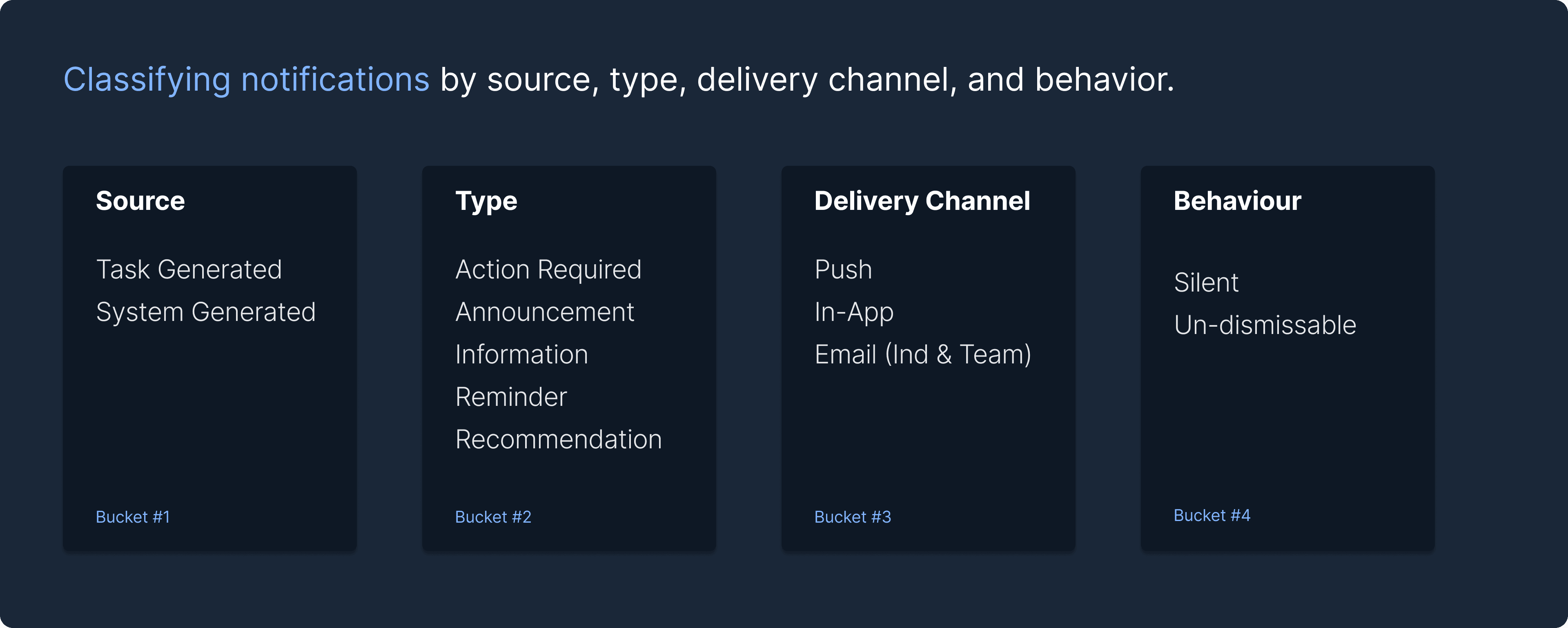 Classifying notifications by source, type, delivery channel, and behavior.

Source

Task Generated
System Generated

Bucket #1

Type

Action Required
Announcement
Information
Reminder
Recommendation

Bucket #2

Delivery Channel

Push
In-App
Email (Ind & Team)

Bucket #3

Behaviour

Silent
Un-dismissable

Bucket #4