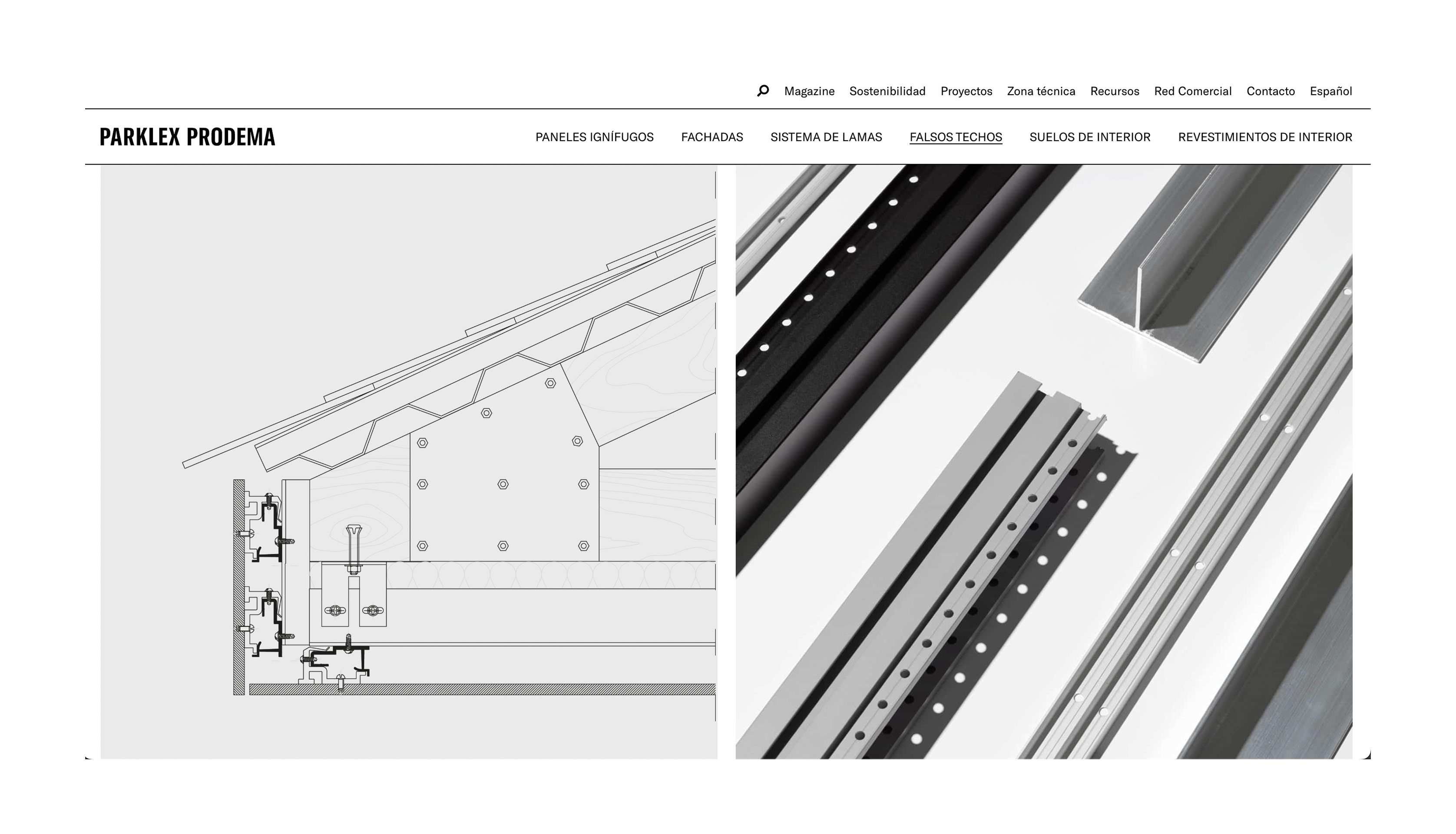 Magazine Sostenibilidad Proyectos Zona técnica Recursos Red Comercial Contacto Español

PARKLEX PRODEMA

PANELES IGNÍFUGOS FACHADAS SISTEMA DE LAMAS FALSOS TECHOS SUELOS DE INTERIOR REVESTIMIENTOS DE INTERIOR